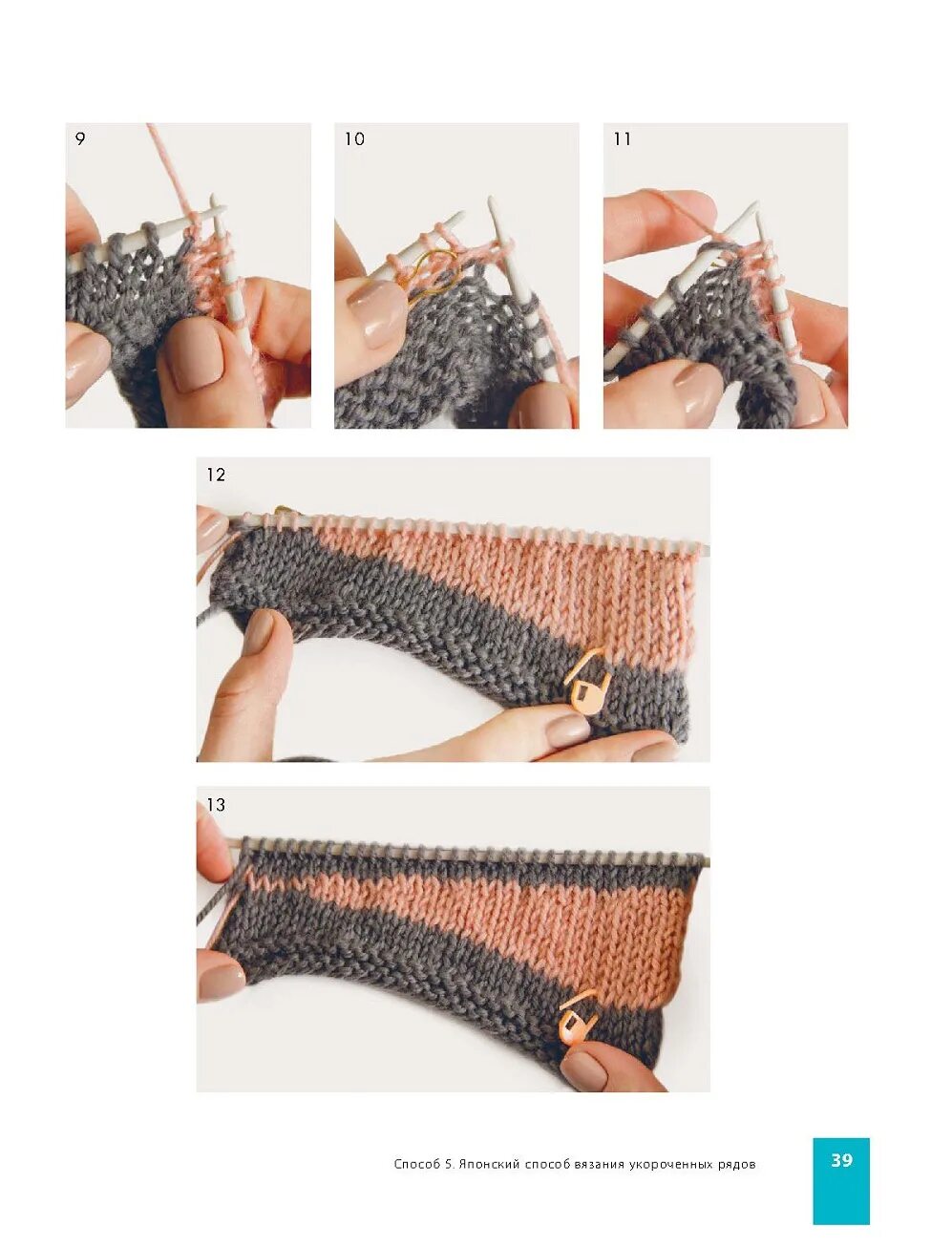 9

10

11

12

13

Способ 5. Японский способ вязания укороченных рядов

39