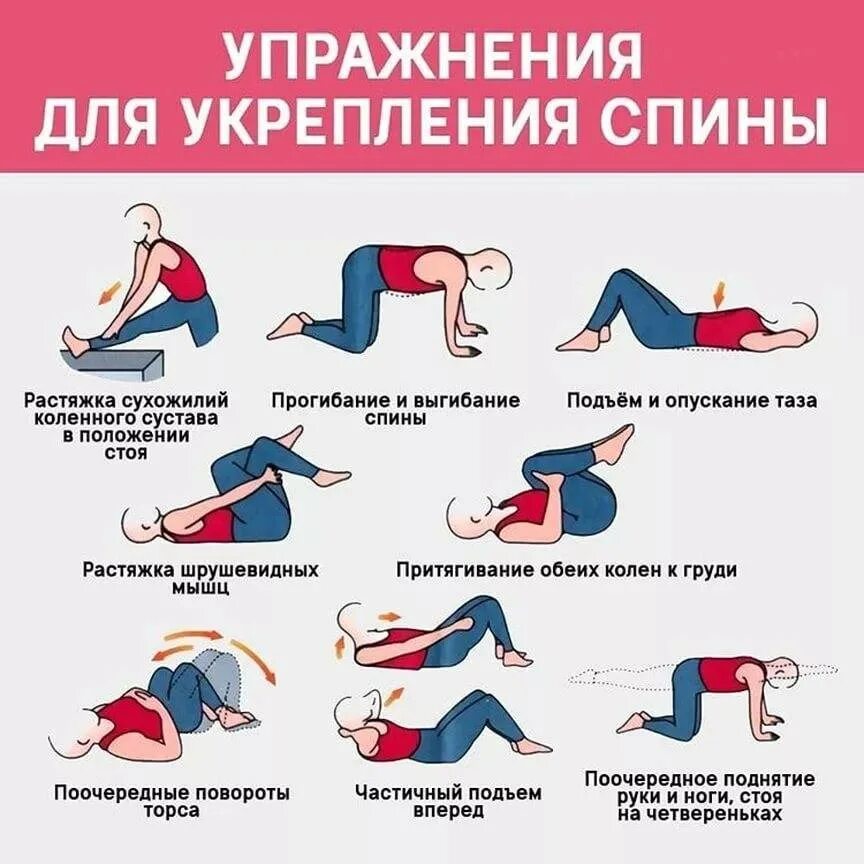 УПРАЖНЕНИЯ
ДЛЯ УКРЕПЛЕНИЯ СПИНЫ

Растяжка сухожилий коленного сустава в положении стоя

Прогибание и выгибание спины

Подъём и опускание таза

Растяжка шрушевидных мышц

Притягивание обеих колен к груди

Поочередные повороты торса

Частичный подъем вперед

Поочередное поднятие руки и ноги, стоя на четвереньках