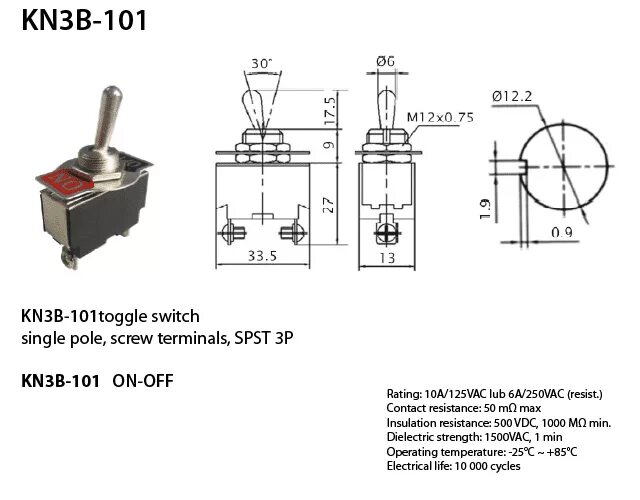 KN3B-101

ON

30°

17.5

9

27

33.5

Ø6

M12x0.75

13

Ø12.2

1.9

0.9

KN3B-101toggle switch
single pole, screw terminals, SPST 3P

KN3B-101 ON-OFF

Rating: 10A/125VAC lub 6A/250VAC (resist.)
Contact resistance: 50 mΩ max
Insulation resistance: 500 VDC, 1000 MΩ min.
Dielectric strength: 1500VAC, 1 min
Operating temperature: -25°C ~ +85°C
Electrical life: 10 000 cycles