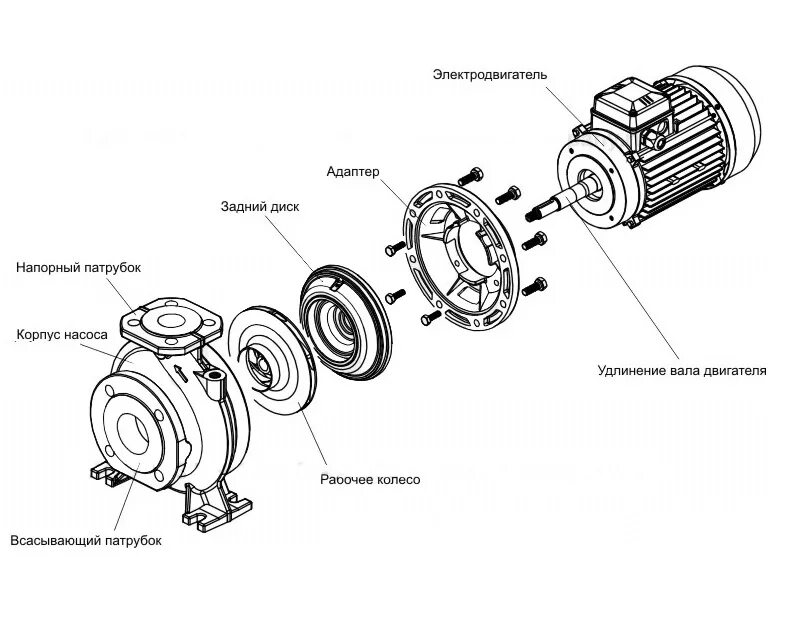 Электродвигатель

Адаптер

Задний диск

Напорный патрубок

Корпус насоса

Удлинение вала двигателя

Рабочее колесо

Всасывающий патрубок