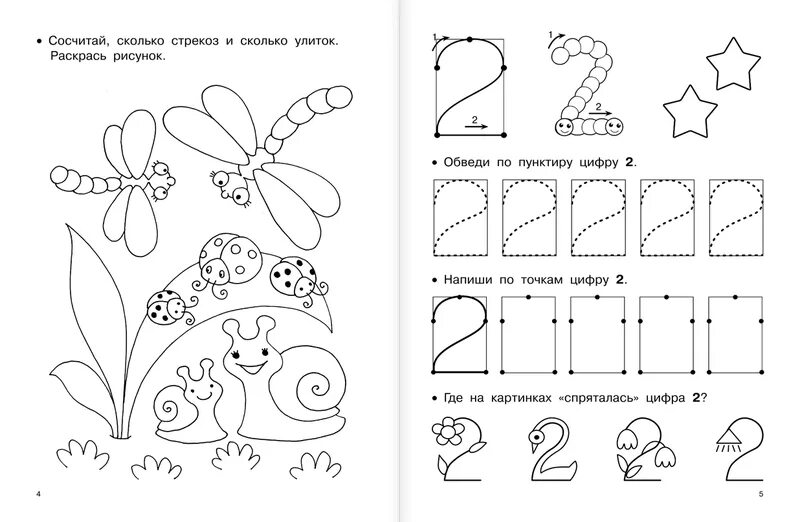 • Сосчитай, сколько стрекоз и сколько улиток. Раскрась рисунок.

4

1
2
1
2

• Обведи по пунктиру цифру **2**.

• Напиши по точкам цифру **2**.

• Где на картинках «спряталась» цифра **2**?

5