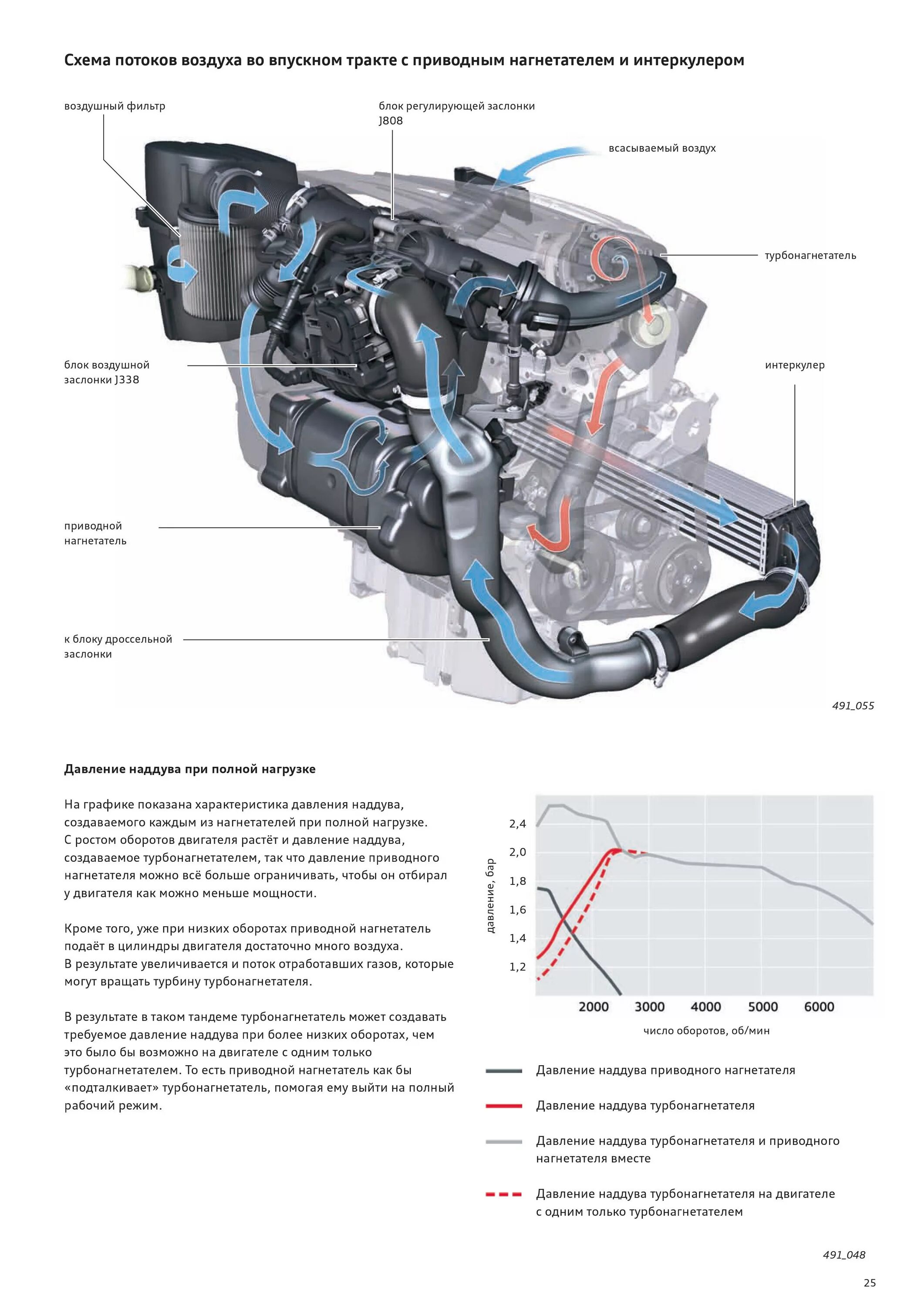 Схема потоков воздуха во впускном тракте с приводным нагнетателем и интеркулером

воздушный фильтр

блок регулирующей заслонки J808

всасываемый воздух

турбонагнетатель

блок воздушной заслонки J338

интеркулер

приводной нагнетатель

к блоку дроссельной заслонки

491_055

Давление наддува при полной нагрузке

На графике показана характеристика давления наддува, создаваемого каждым из нагнетателей при полной нагрузке. С ростом оборотов двигателя растёт и давление наддува, создаваемое турбонагнетателем, так что давление приводного нагнетателя можно всё больше ограничивать, чтобы он отбирал у двигателя как можно меньше мощности.

Кроме того, уже при низких оборотах приводной нагнетатель подаёт в цилиндры двигателя достаточно много воздуха. В результате увеличивается и поток отработавших газов, которые могут вращать турбину турбонагнетателя.

В результате в таком тандеме турбонагнетатель может создавать требуемое давление наддува при более низких оборотах, чем это было бы возможно на двигателе с одним только турбонагнетателем. То есть приводной нагнетатель как бы «подталкивает» турбонагнетатель, помогая ему выйти на полный рабочий режим.

давление, бар

2,4
2,0
1,8
1,6
1,4
1,2

2000 3000 4000 5000 6000

число оборотов, об/мин

Давление наддува приводного нагнетателя

Давление наддува турбонагнетателя

Давление наддува турбонагнетателя и приводного нагнетателя вместе

Давление наддува турбонагнетателя на двигателе с одним только турбонагнетателем

491_048

25