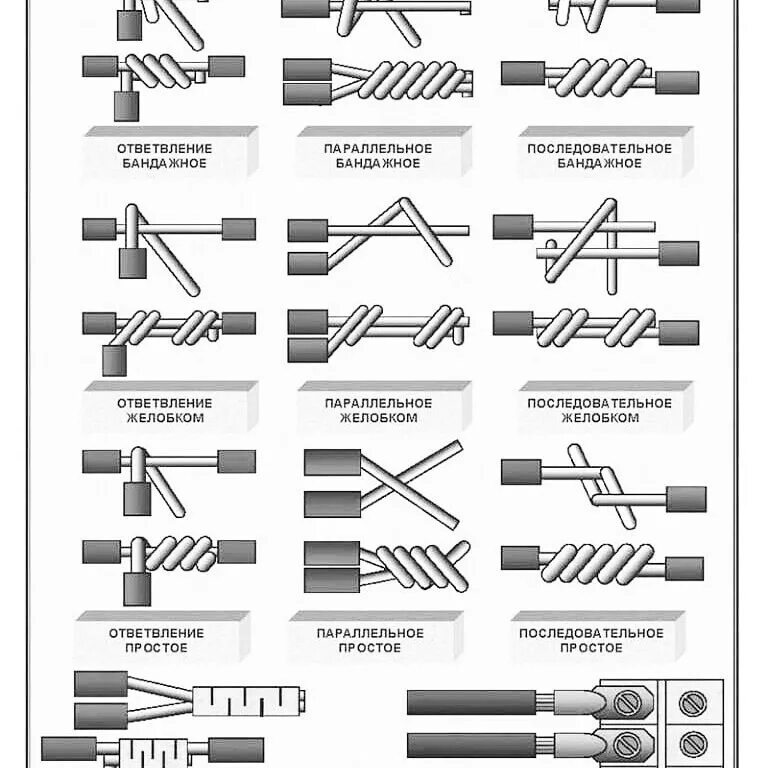 ОТВЕТВЛЕНИЕ БАНДАЖНОЕ

ПАРАЛЛЕЛЬНОЕ БАНДАЖНОЕ

ПОСЛЕДОВАТЕЛЬНОЕ БАНДАЖНОЕ

ОТВЕТВЛЕНИЕ ЖЕЛОБКОМ

ПАРАЛЛЕЛЬНОЕ ЖЕЛОБКОМ

ПОСЛЕДОВАТЕЛЬНОЕ ЖЕЛОБКОМ

ОТВЕТВЛЕНИЕ ПРОСТОЕ

ПАРАЛЛЕЛЬНОЕ ПРОСТОЕ

ПОСЛЕДОВАТЕЛЬНОЕ ПРОСТОЕ