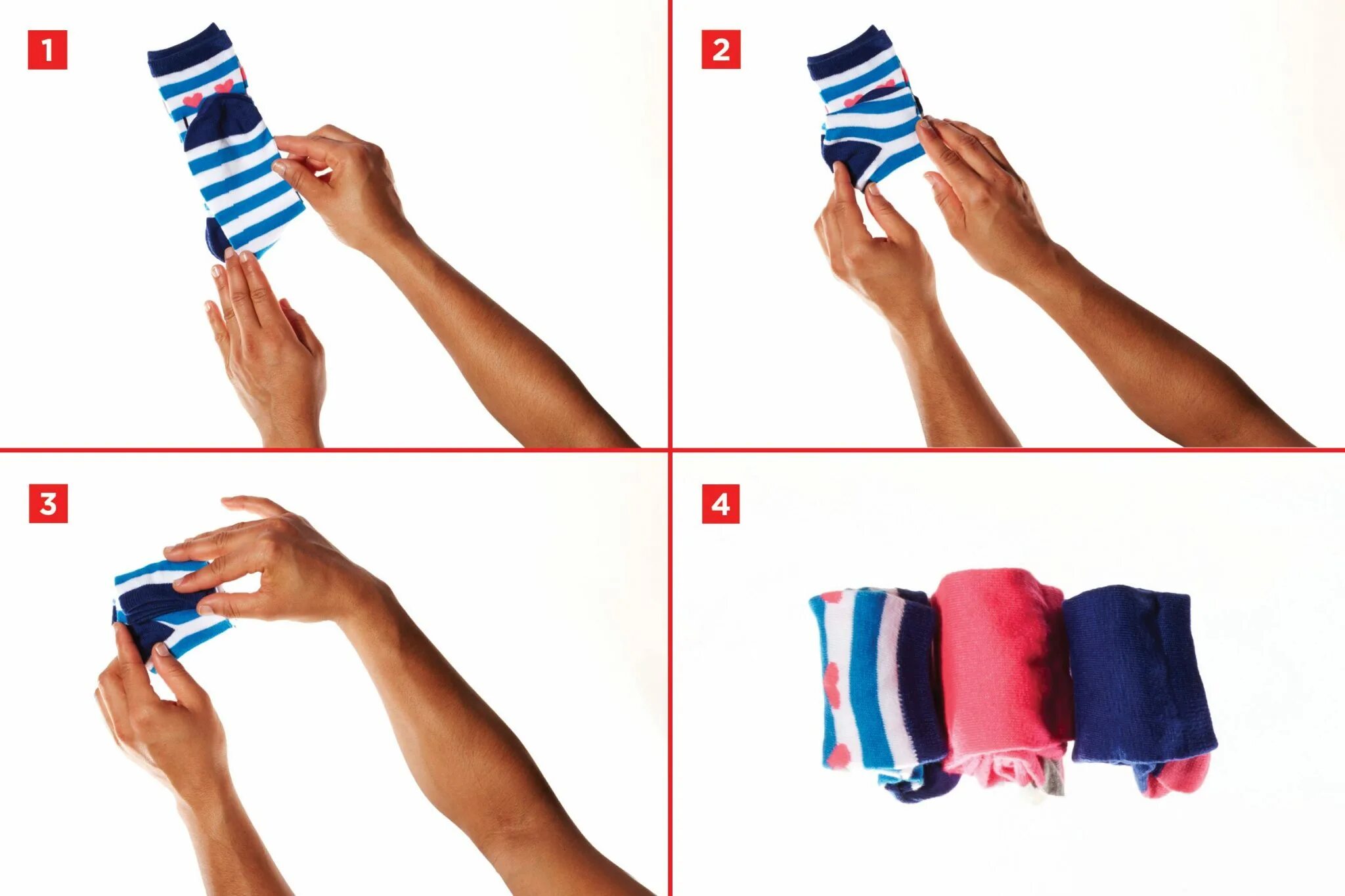 1

2

3

4