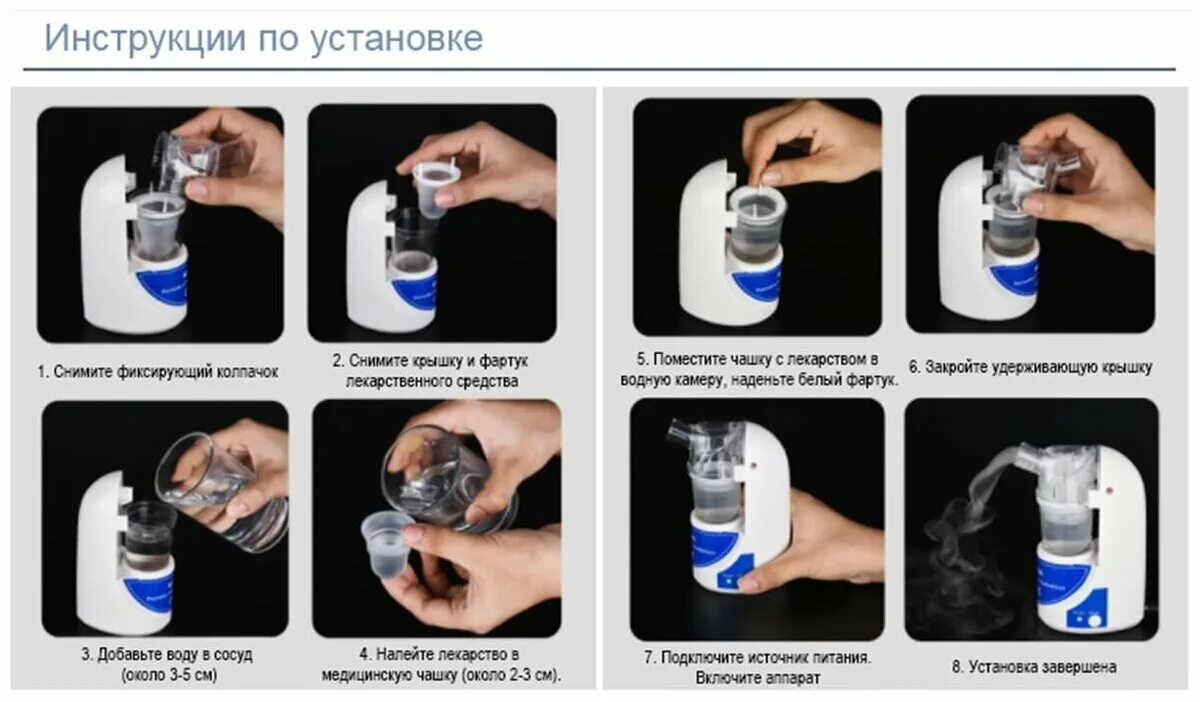 Инструкции по установке

1. Снимите фиксирующий колпачок

2. Снимите крышку и фартук лекарственного средства

3. Добавьте воду в сосуд (около 3-5 см)

4. Налейте лекарство в медицинскую чашку (около 2-3 см).

5. Поместите чашку с лекарством в водную камеру, наденьте белый фартук.

6. Закройте удерживающую крышку

7. Подключите источник питания. Включите аппарат

8. Установка завершена