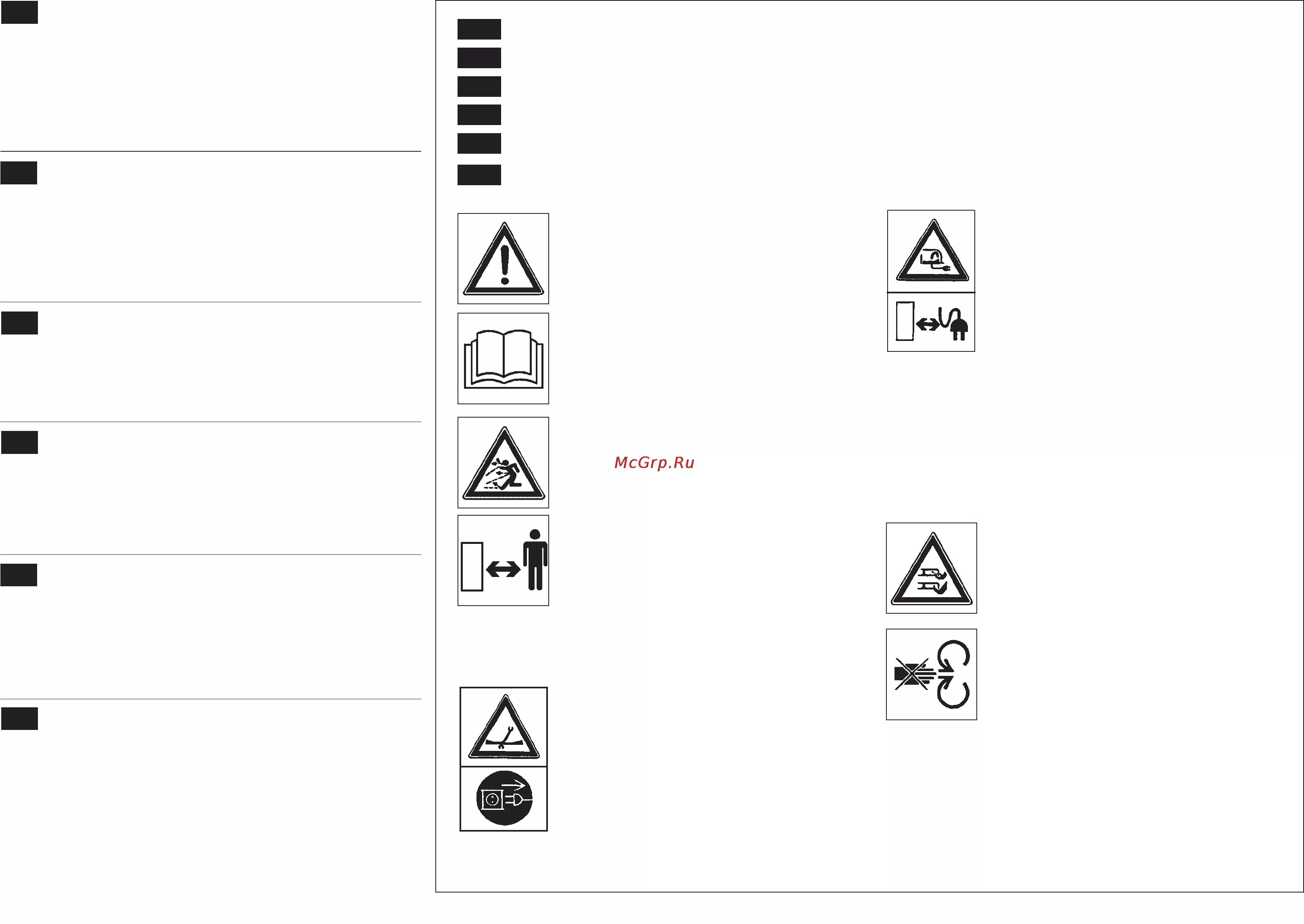 McGrp.Ru