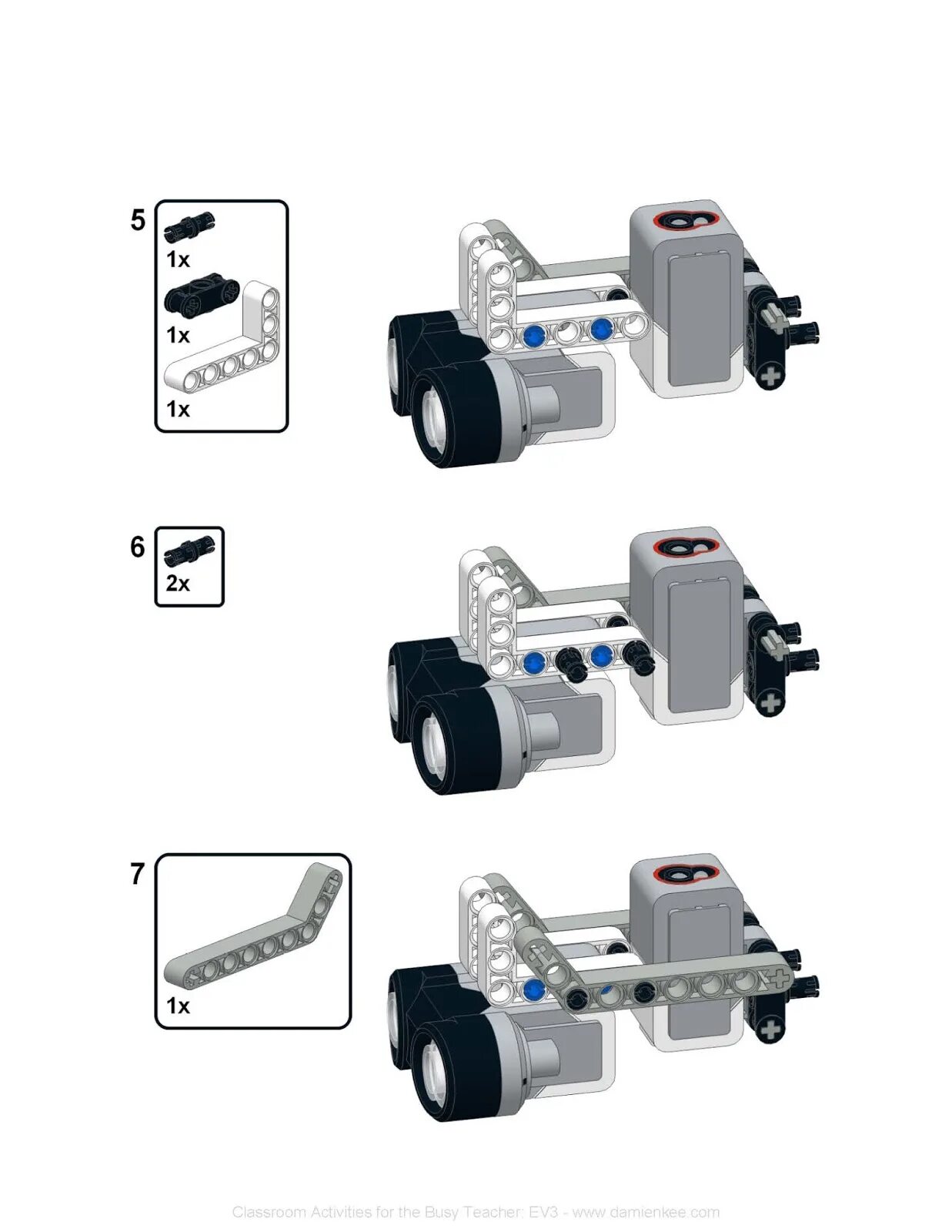 5

1x

1x

1x

6

2x

7

1x

Classroom Activities for the Busy Teacher: EV3 - www.damienkee.com