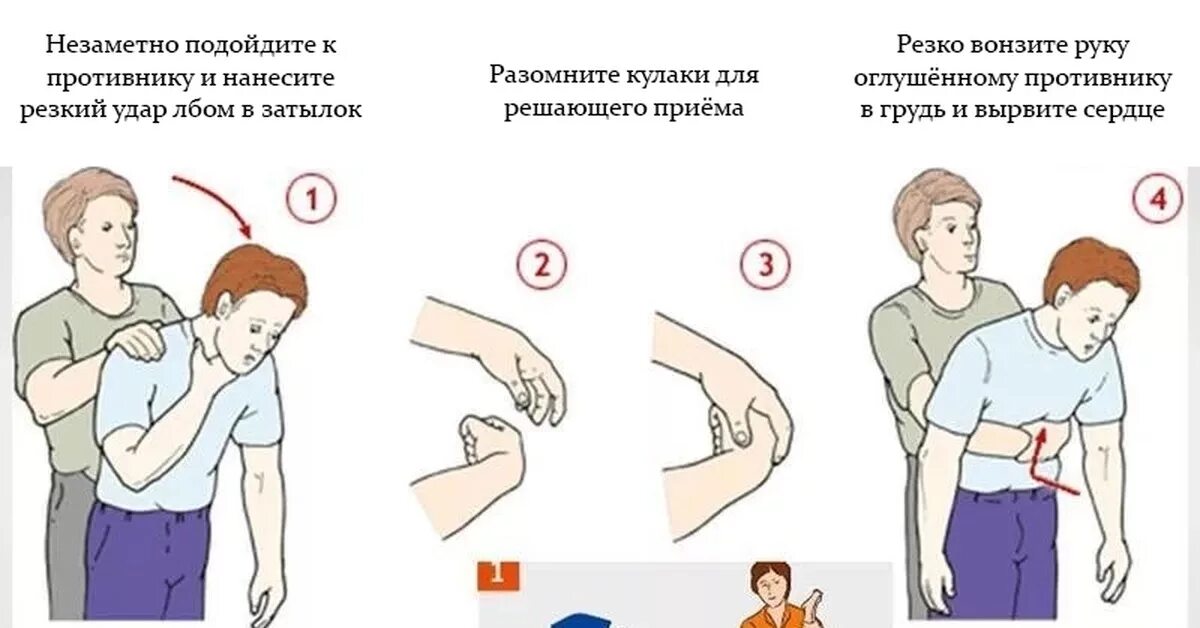 Незаметно подойдите к противнику и нанесите резкий удар лбом в затылок

Разомните кулаки для решающего приёма

Резко вонзите руку оглушённому противнику в грудь и вырвите сердце

1

2

3

4

1