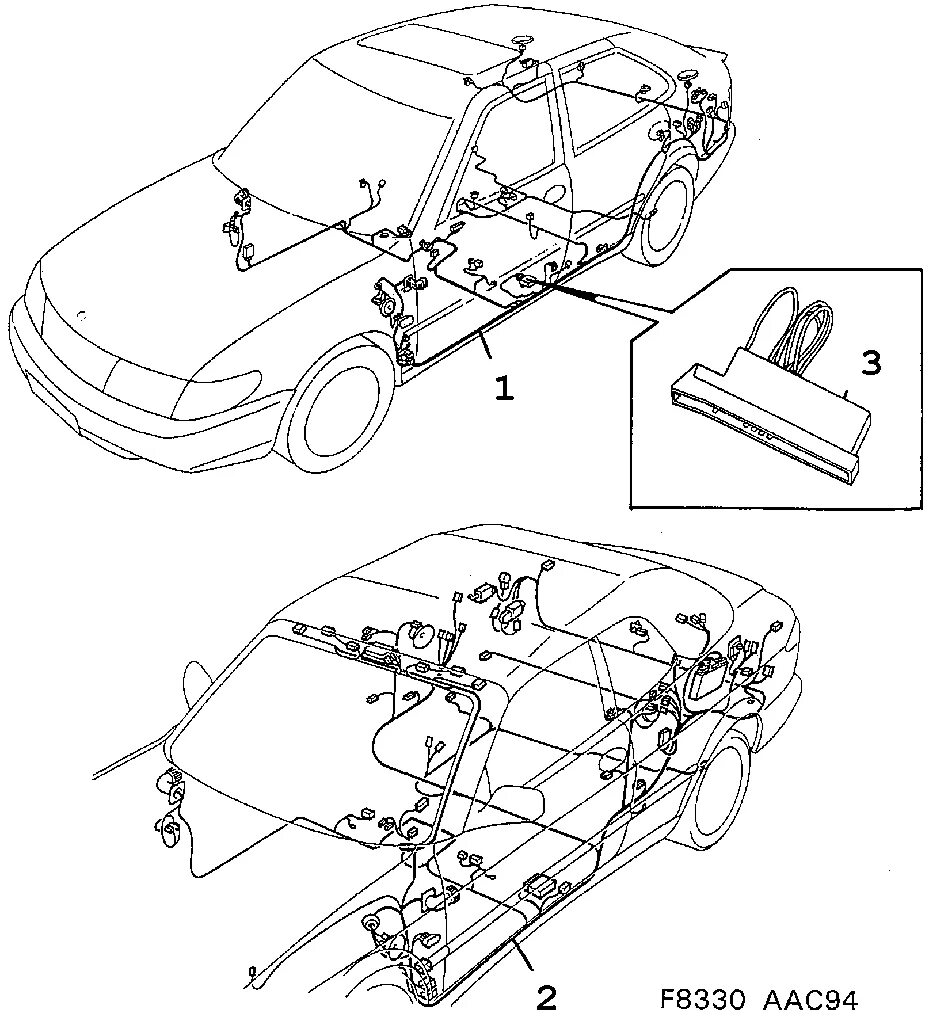 1

3

2

F8330 AAC94