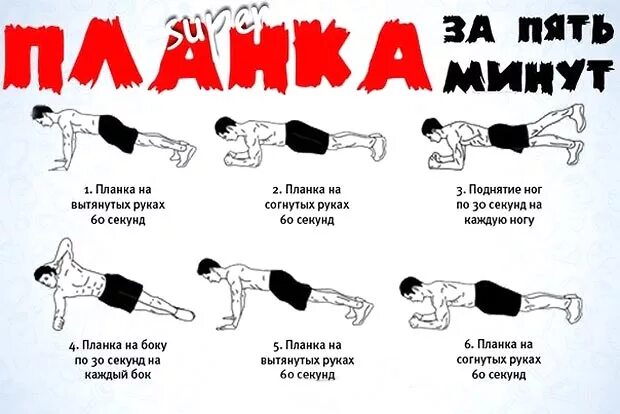 super
ПЛАНКА ЗА ПЯТЬ МИНУТ

1. Планка на вытянутых руках 60 секунд

2. Планка на согнутых руках 60 секунд

3. Поднятие ног по 30 секунд на каждую ногу

4. Планка на боку по 30 секунд на каждый бок

5. Планка на вытянутых руках 60 секунд

6. Планка на согнутых руках 60 секунд