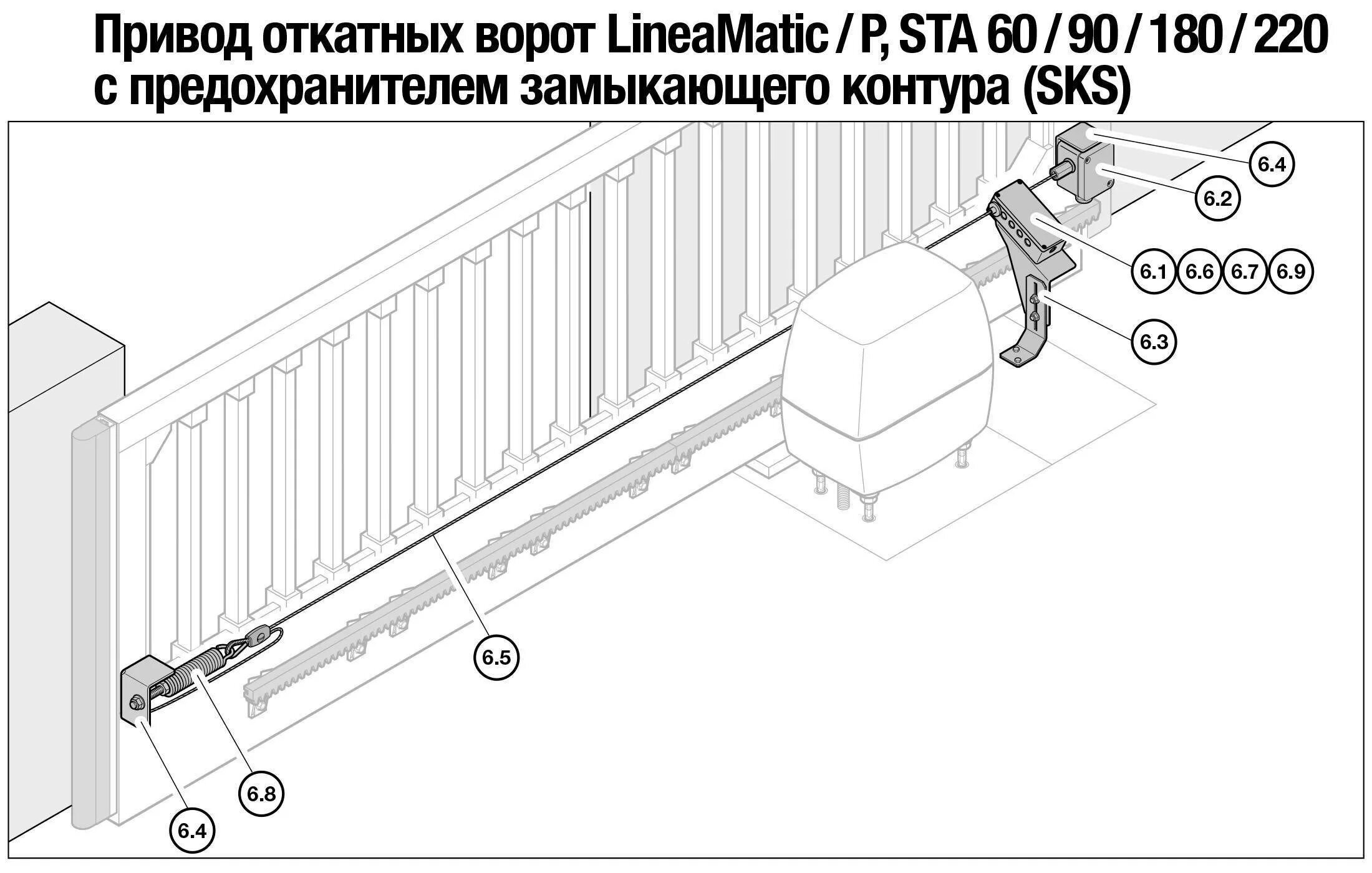 Привод откатных ворот LineaMatic / P, STA 60 / 90 / 180 / 220 с предохранителем замыкающего контура (SKS)

6.4

6.2

6.1 6.6 6.7 6.9

6.3

6.5

6.8

6.4