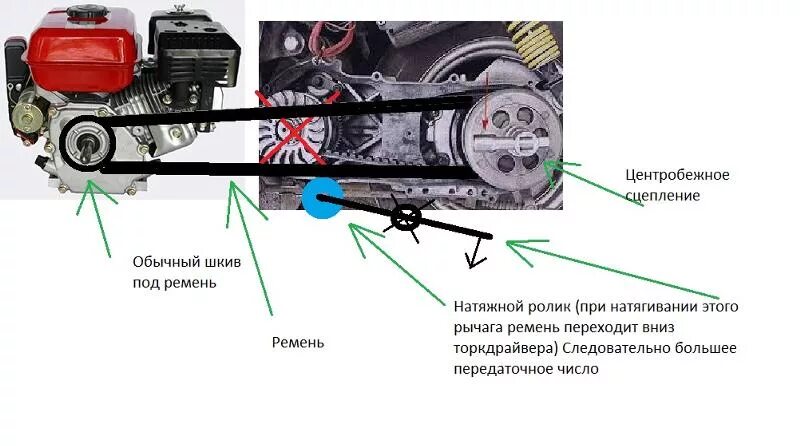 Центробежное сцепление

Обычный шкив под ремень

Ремень

Натяжной ролик (при натягивании этого рычага ремень переходит вниз торкдрайвера) Следовательно большее передаточное число