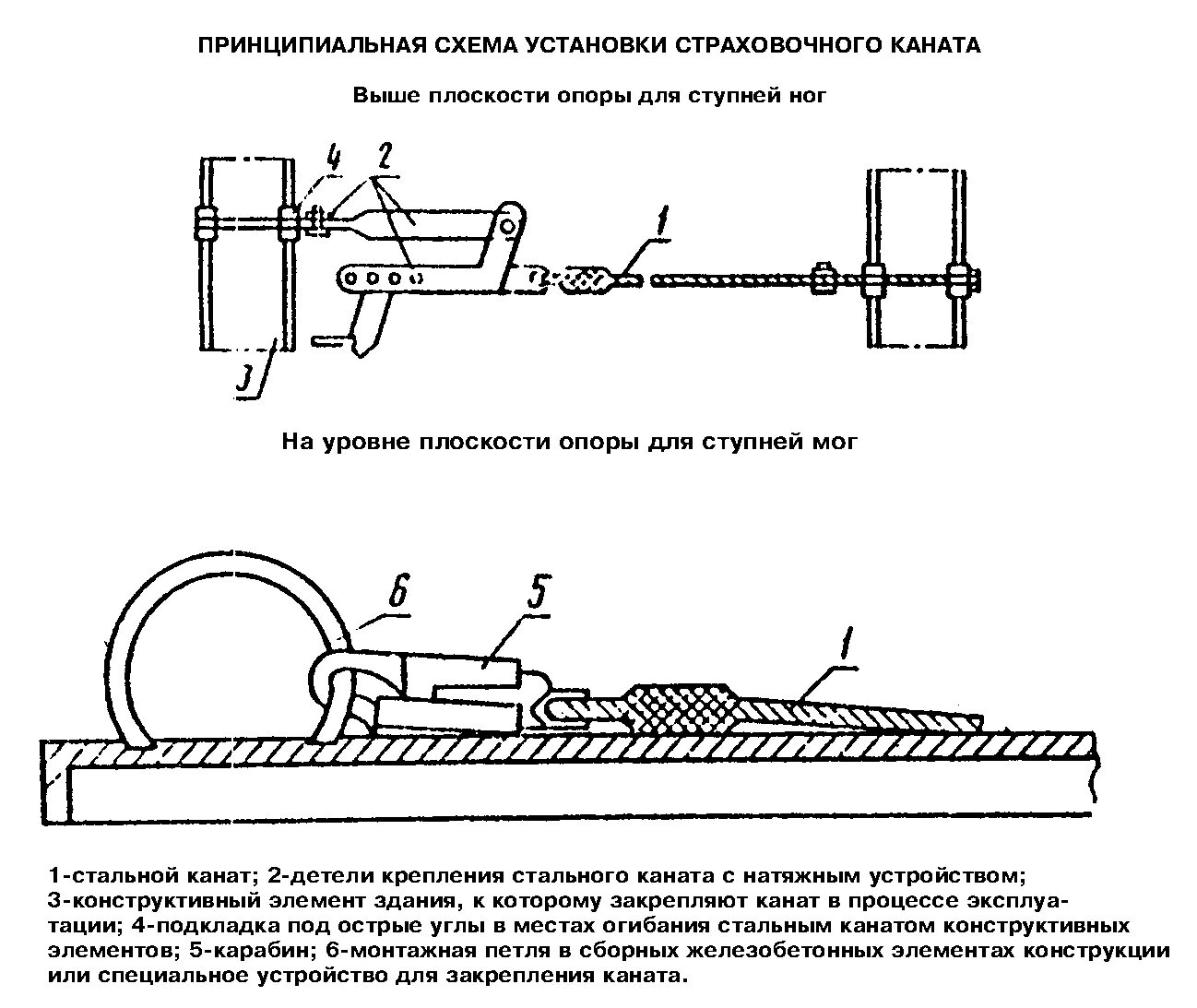 ПРИНЦИПИАЛЬНАЯ СХЕМА УСТАНОВКИ СТРАХОВОЧНОГО КАНАТА

Выше плоскости опоры для ступней ног

4 2

1

3

На уровне плоскости опоры для ступней мог

6 5

1

1-стальной канат; 2-детели крепления стального каната с натяжным устройством; 3-конструктивный элемент здания, к которому закрепляют канат в процессе эксплуатации; 4-подкладка под острые углы в местах огибания стальным канатом конструктивных элементов; 5-карабин; 6-монтажная петля в сборных железобетонных элементах конструкции или специальное устройство для закрепления каната.