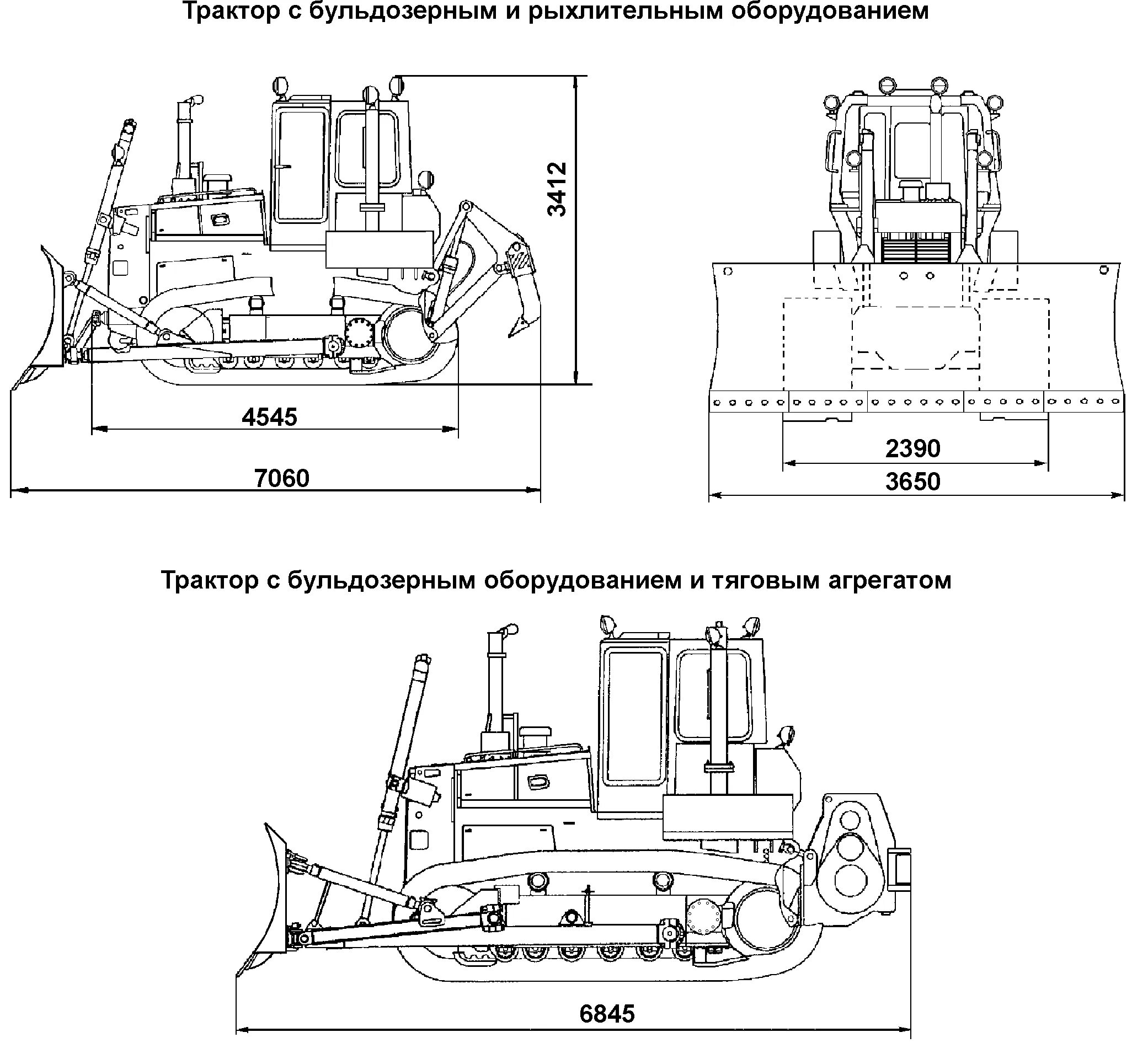 Трактор с бульдозерным и рыхлительным оборудованием

3412

4545

7060

2390

3650

Трактор с бульдозерным оборудованием и тяговым агрегатом

6845