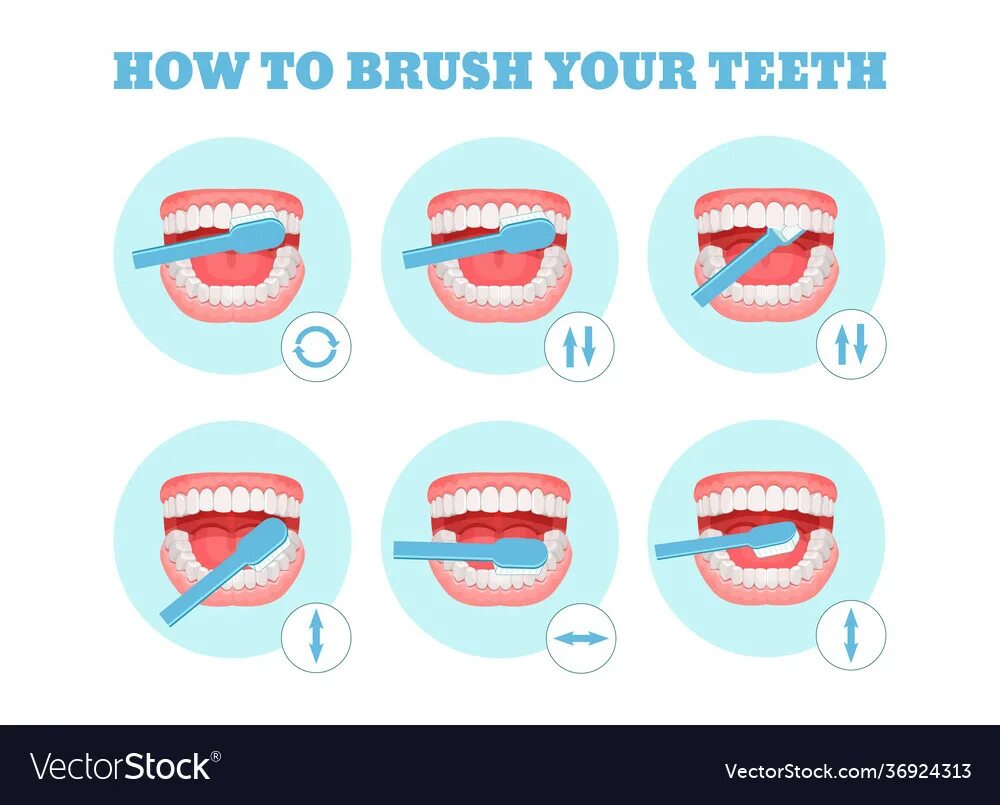 HOW TO BRUSH YOUR TEETH

VectorStock®

VectorStock.com/36924313