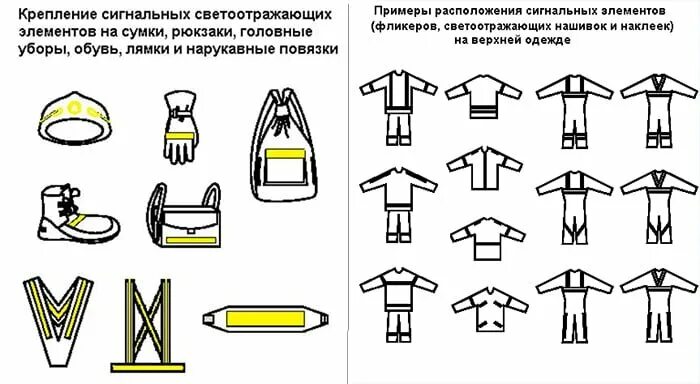 Крепление сигнальных светоотражающих элементов на сумки, рюкзаки, головные уборы, обувь, лямки и нарукавные повязки

Примеры расположения сигнальных элементов (фликеров, светоотражающих нашивок и наклеек) на верхней одежде