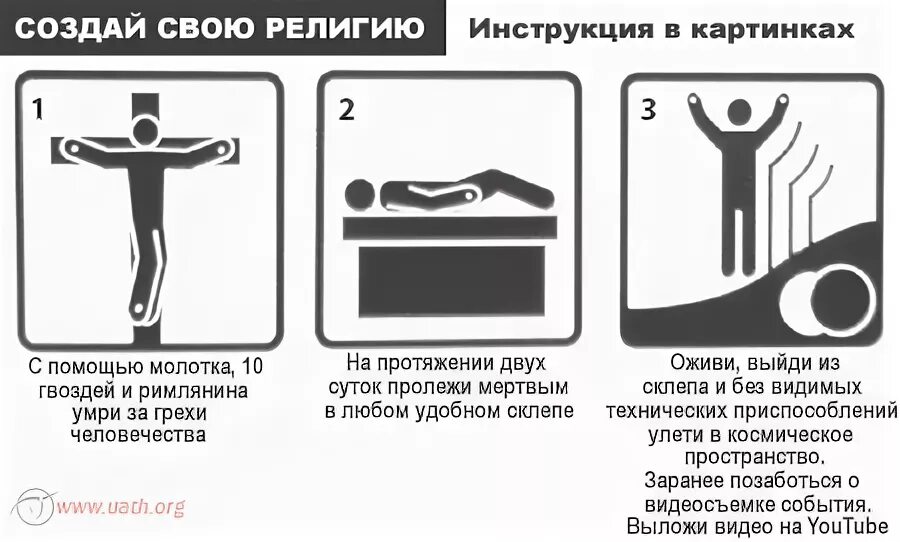 СОЗДАЙ СВОЮ РЕЛИГИЮ

Инструкция в картинках

1

С помощью молотка, 10 гвоздей и римлянина умри за грехи человечества

2

На протяжении двух суток пролежи мертвым в любом удобном склепе

3

Оживи, выйди из склепа и без видимых технических приспособлений улети в космическое пространство.
Заранее позаботься о видеосъемке события.
Выложи видео на YouTube

www.uath.org