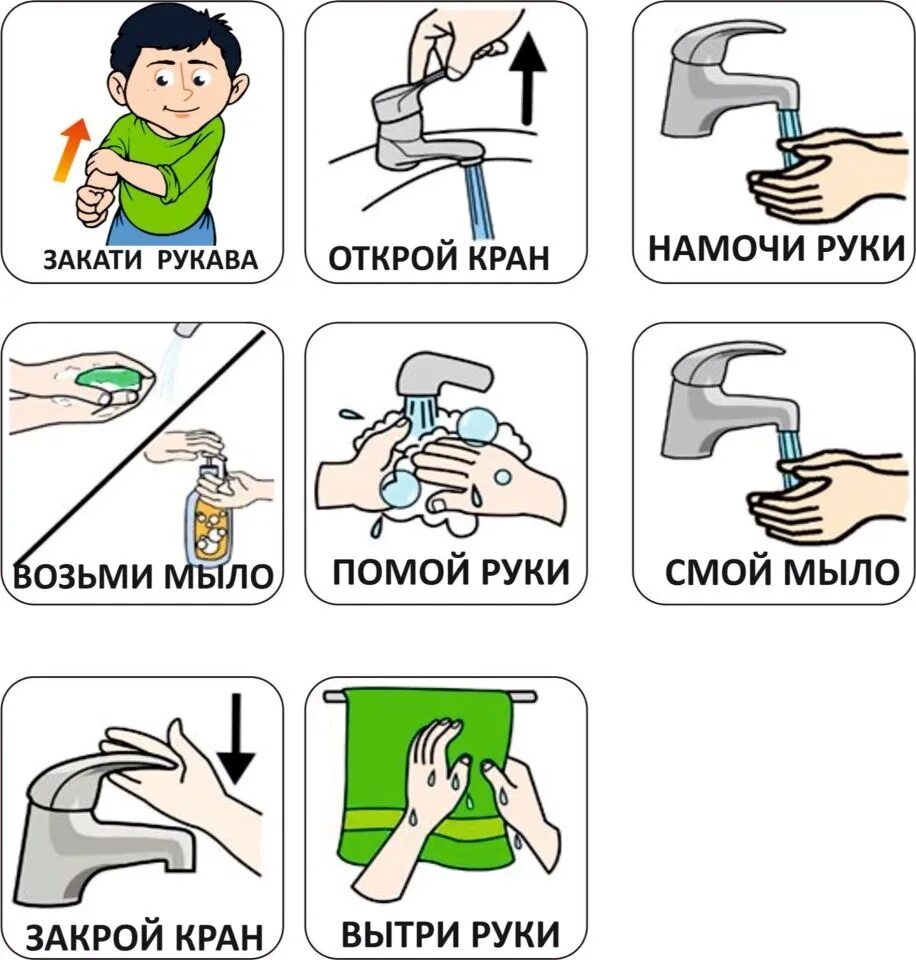 ЗАКАТИ РУКАВА

ОТКРОЙ КРАН

НАМОЧИ РУКИ

ВОЗЬМИ МЫЛО

ПОМОЙ РУКИ

СМОЙ МЫЛО

ЗАКРОЙ КРАН

ВЫТРИ РУКИ