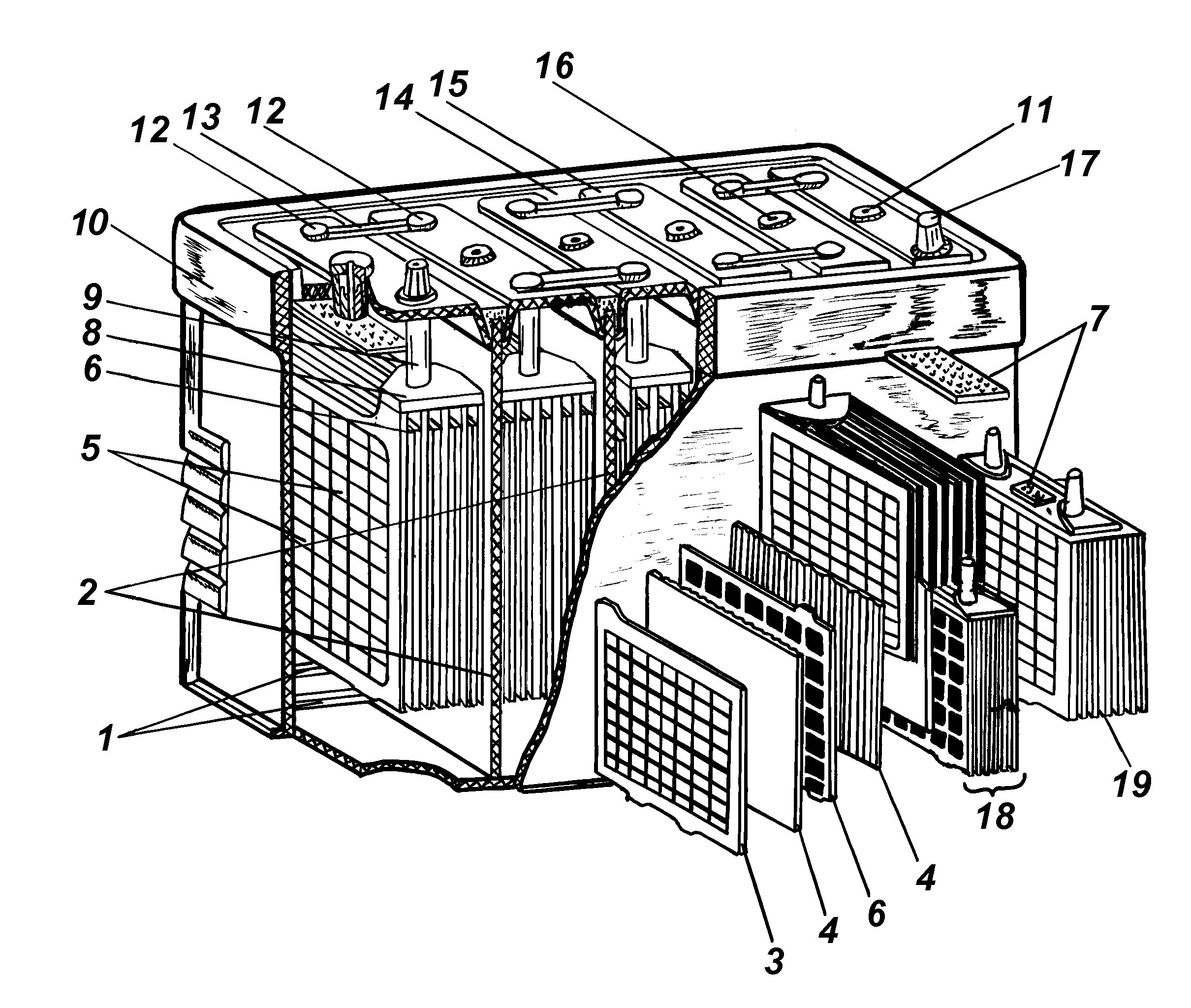 16
15
14
12
13
12
11
17
10
9
8
6
7
5
2
1
3
4
6
4
18
19