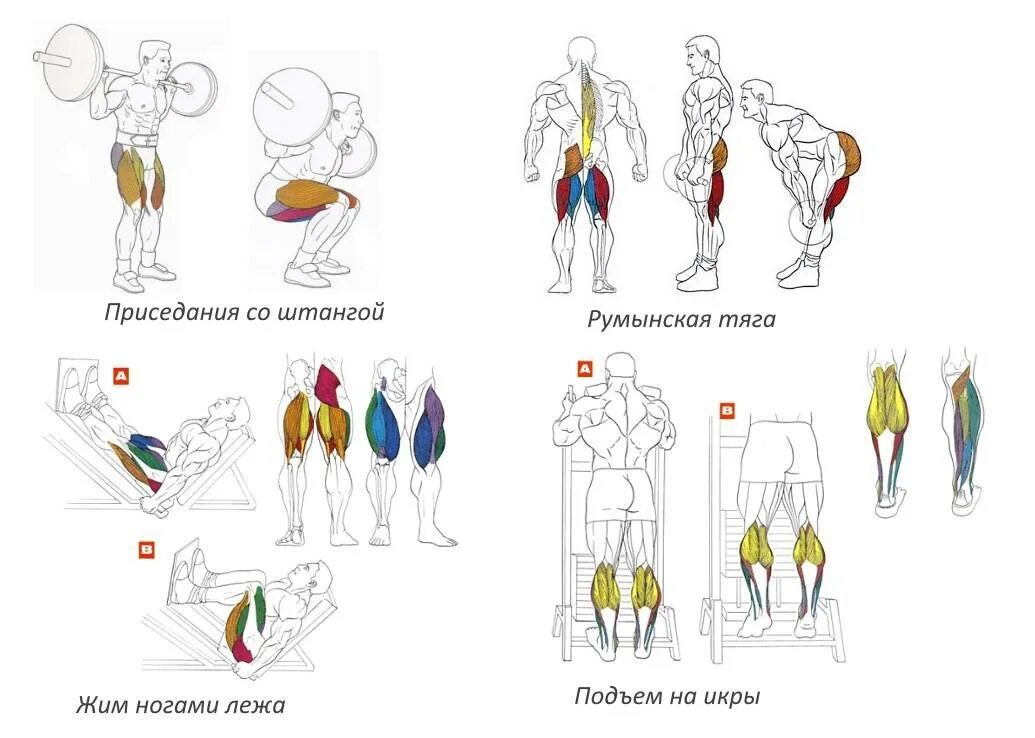 Приседания со штангой

Румынская тяга

A

B

Жим ногами лежа

A

B

Подъем на икры