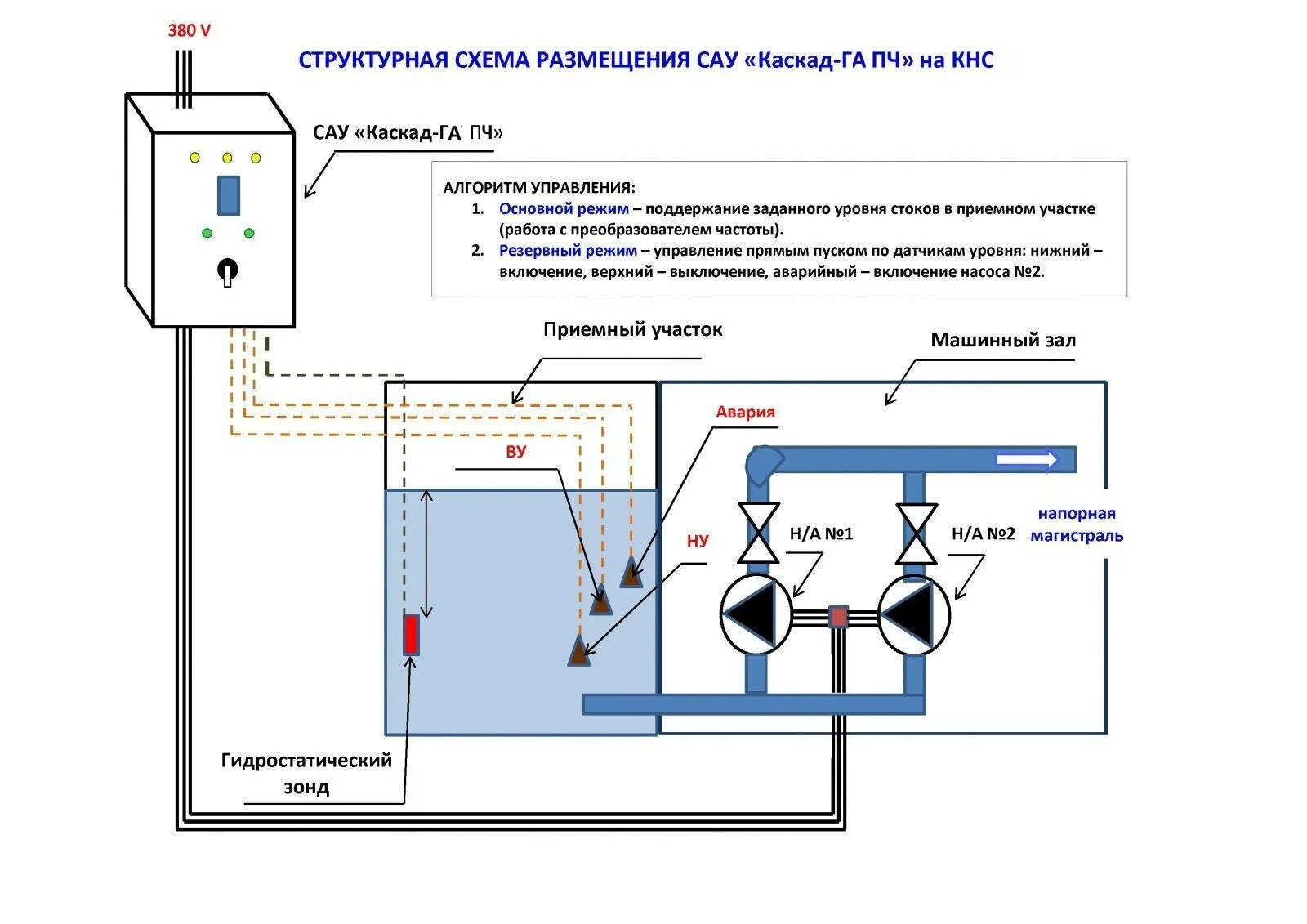 380 V

СТРУКТУРНАЯ СХЕМА РАЗМЕЩЕНИЯ САУ «Каскад-ГА ПЧ» на КНС

САУ «Каскад-ГА ПЧ»

АЛГОРИТМ УПРАВЛЕНИЯ:
1. Основной режим – поддержание заданного уровня стоков в приемном участке (работа с преобразователем частоты).
2. Резервный режим – управление прямым пуском по датчикам уровня: нижний – включение, верхний – выключение, аварийный – включение насоса №2.

Приемный участок

Машинный зал

Авария

ВУ

НУ

Н/А №1

Н/А №2

напорная магистраль

Гидростатический зонд