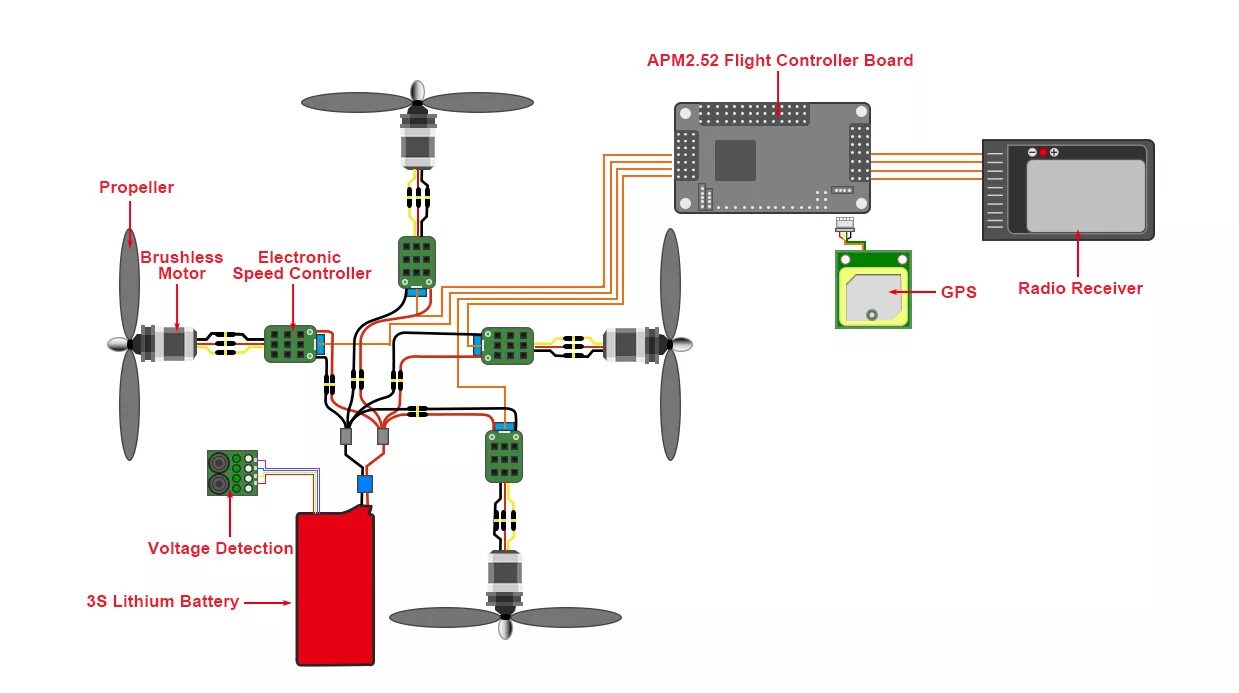 APM2.52 Flight Controller Board

Propeller

Brushless Motor

Electronic Speed Controller

GPS

Radio Receiver

Voltage Detection

3S Lithium Battery