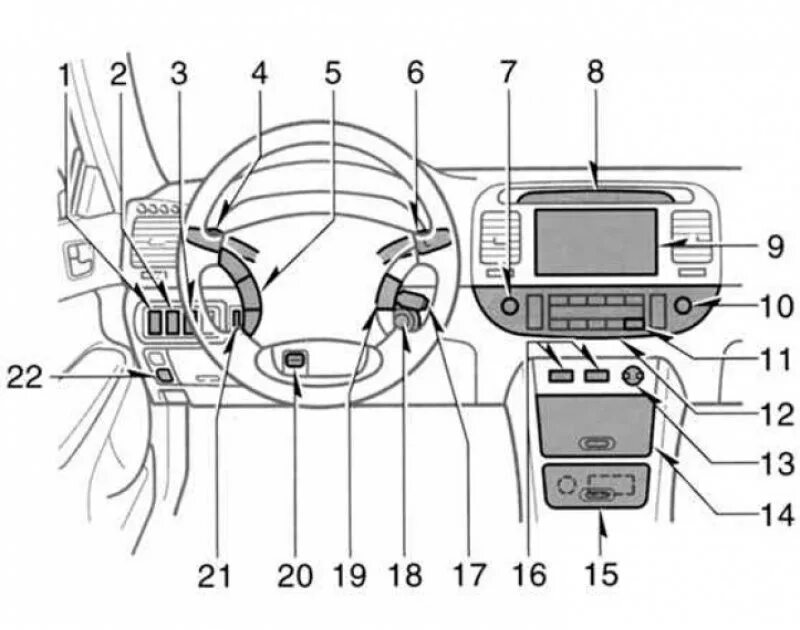 1 2 3 4 5 6 7 8

9

10

11

12

13

14

22

21 20 19 18 17 16 15