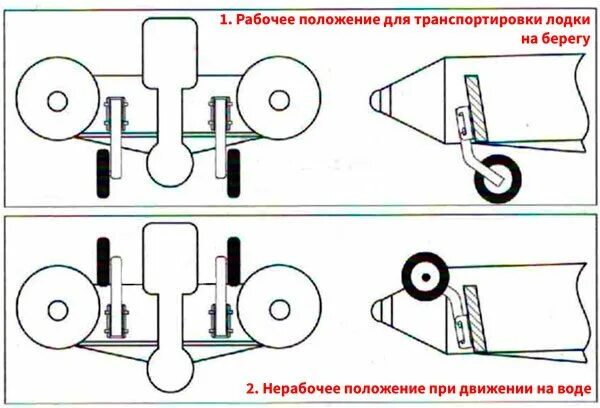 1. Рабочее положение для транспортировки лодки на берегу

2. Нерабочее положение при движении на воде