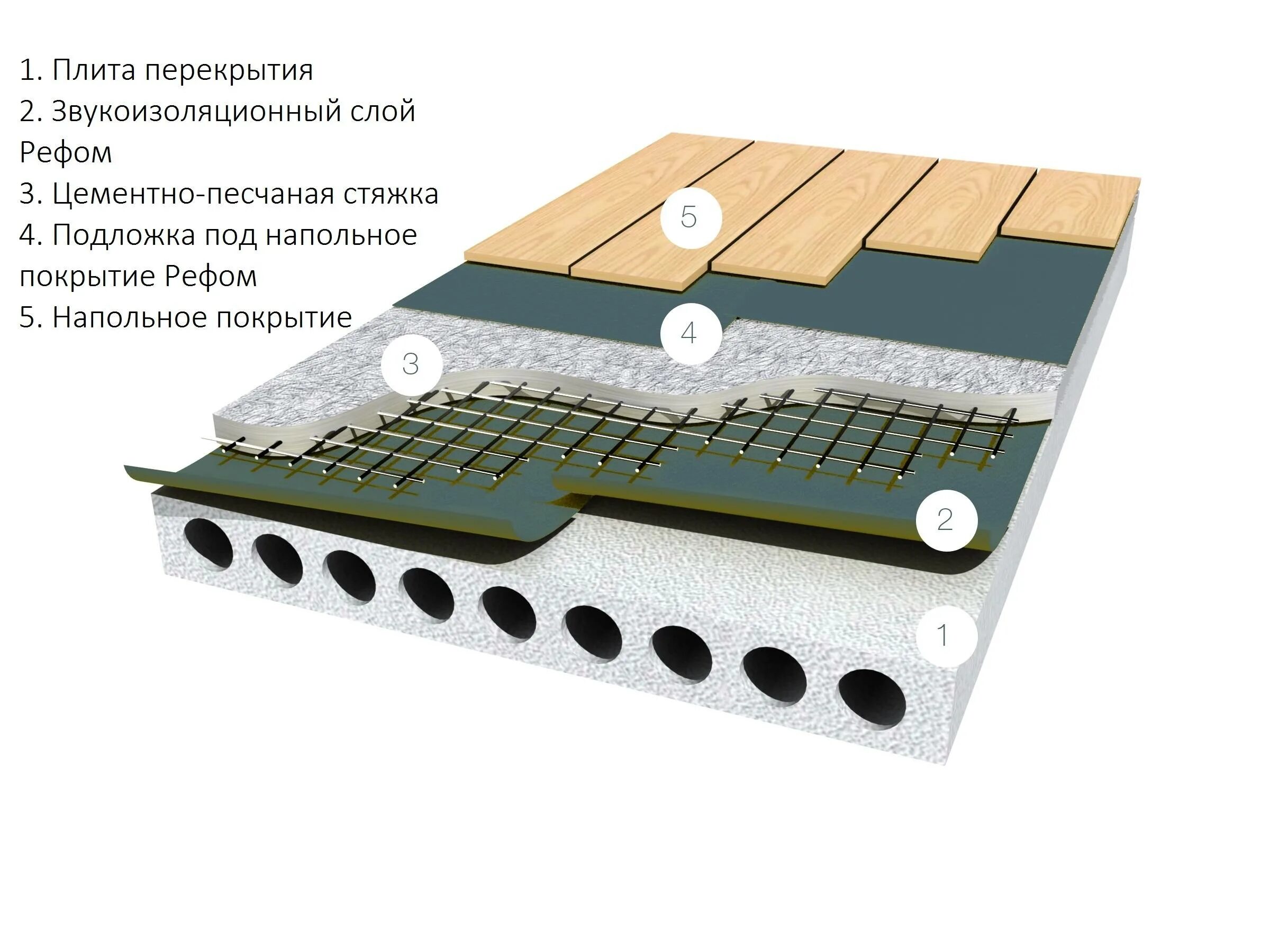 1. Плита перекрытия
2. Звукоизоляционный слой Рефом
3. Цементно-песчаная стяжка
4. Подложка под напольное покрытие Рефом
5. Напольное покрытие

5
4
3
2
1