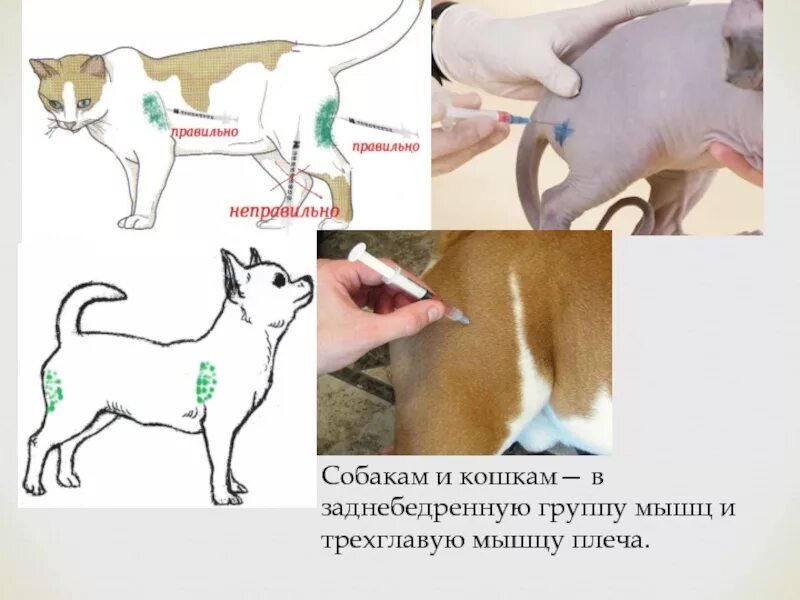 правильно

правильно

неправильно

Собакам и кошкам — в заднебедренную группу мышц и трехглавую мышцу плеча.