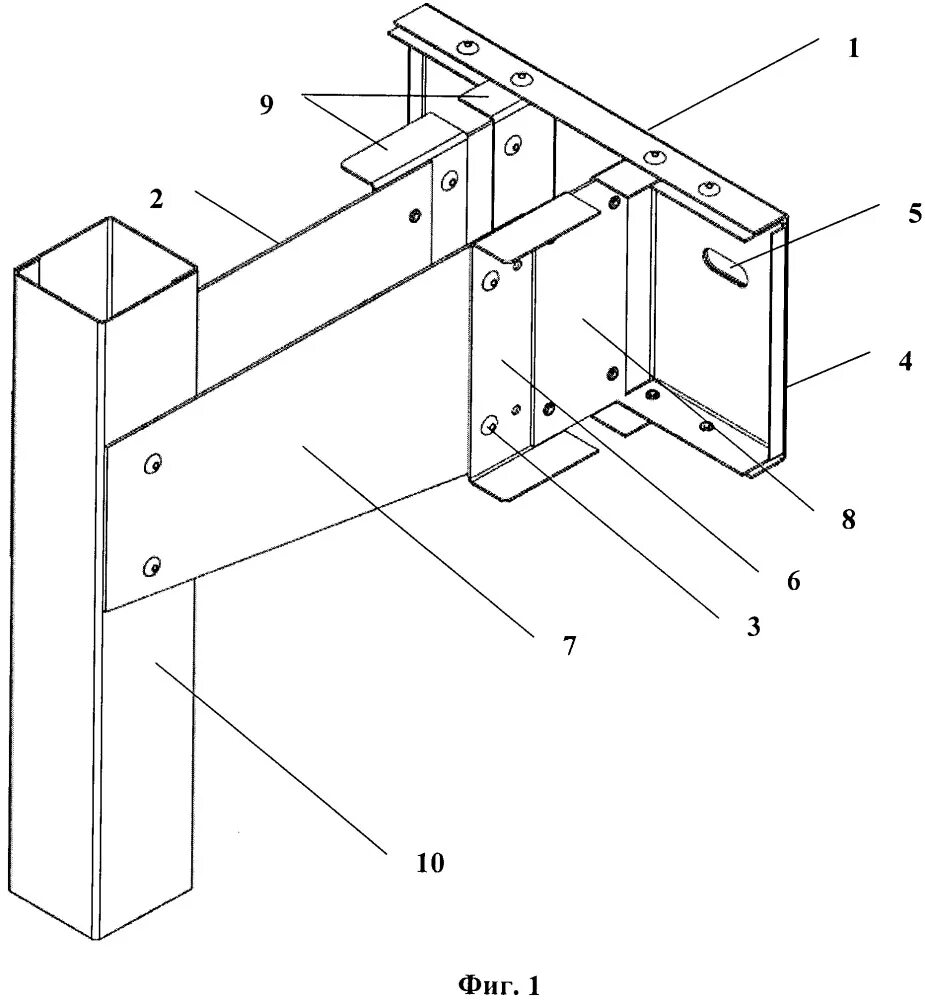 1
9
2
5
4
8
6
3
7
10

Фиг. 1