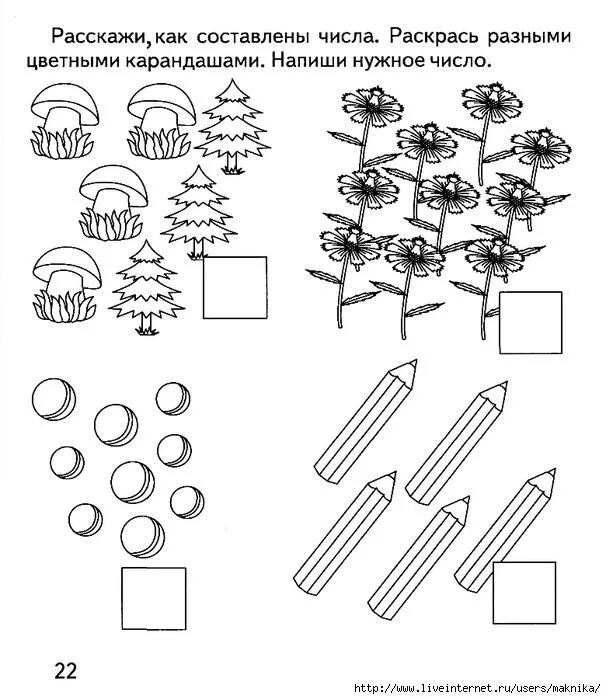 Расскажи, как составлены числа. Раскрась разными цветными карандашами. Напиши нужное число.

22

http://www.liveinternet.ru/users/maknika/