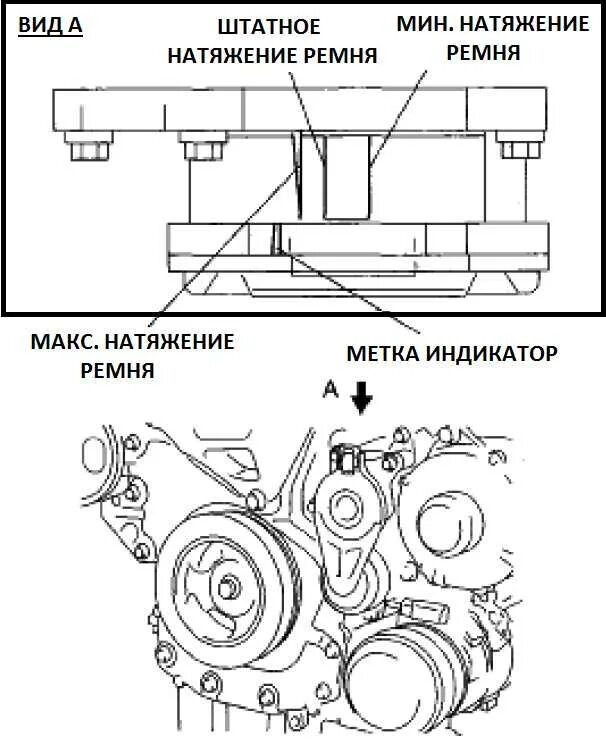 ВИД А

ШТАТНОЕ НАТЯЖЕНИЕ РЕМНЯ

МИН. НАТЯЖЕНИЕ РЕМНЯ

МАКС. НАТЯЖЕНИЕ РЕМНЯ

МЕТКА ИНДИКАТОР

А