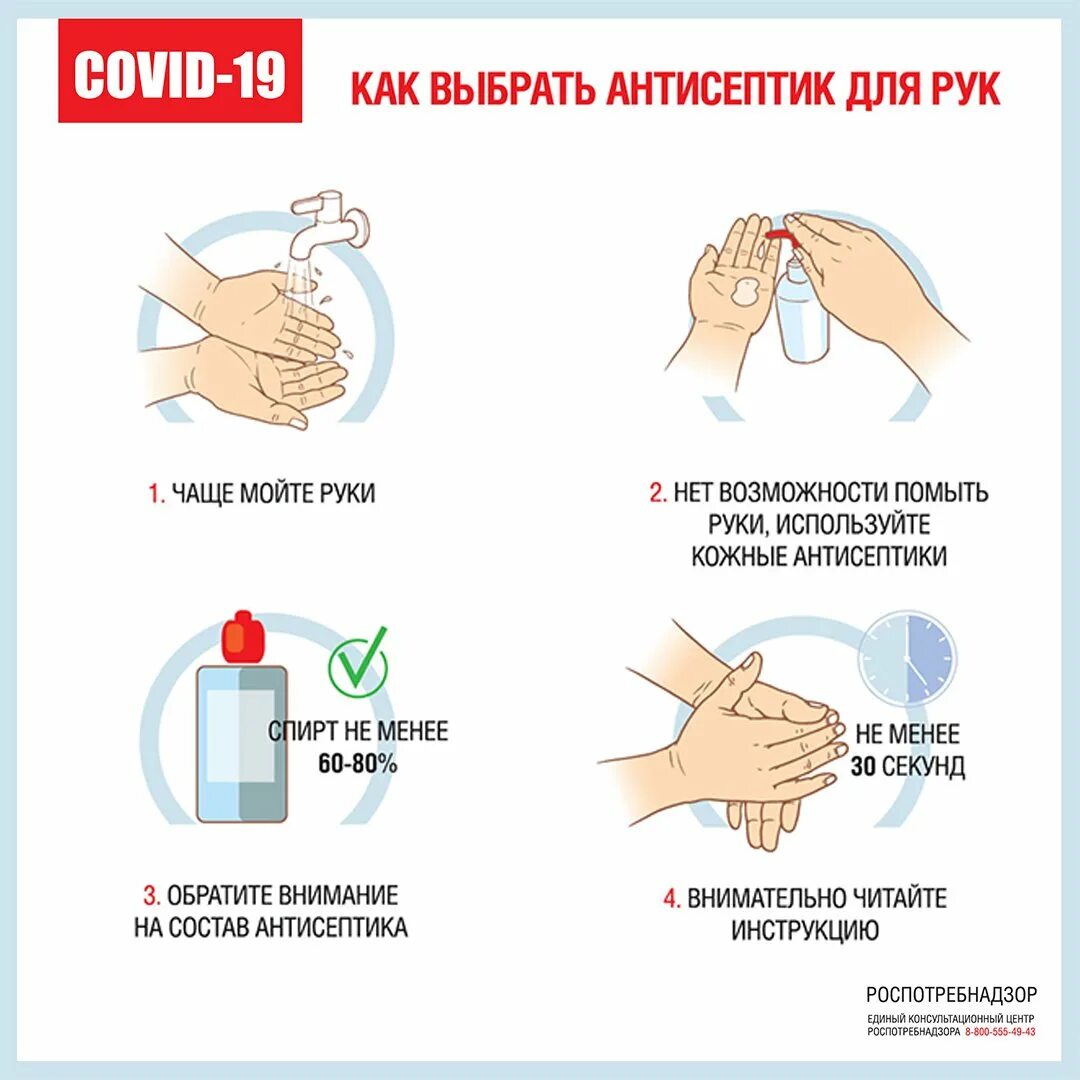 COVID-19

КАК ВЫБРАТЬ АНТИСЕПТИК ДЛЯ РУК

1. ЧАЩЕ МОЙТЕ РУКИ

2. НЕТ ВОЗМОЖНОСТИ ПОМЫТЬ РУКИ, ИСПОЛЬЗУЙТЕ КОЖНЫЕ АНТИСЕПТИКИ

СПИРТ НЕ МЕНЕЕ 60-80%

3. ОБРАТИТЕ ВНИМАНИЕ НА СОСТАВ АНТИСЕПТИКА

НЕ МЕНЕЕ 30 СЕКУНД

4. ВНИМАТЕЛЬНО ЧИТАЙТЕ ИНСТРУКЦИЮ

РОСПОТРЕБНАДЗОР
ЕДИНЫЙ КОНСУЛЬТАЦИОННЫЙ ЦЕНТР РОСПОТРЕБНАДЗОРА 8-800-555-49-43