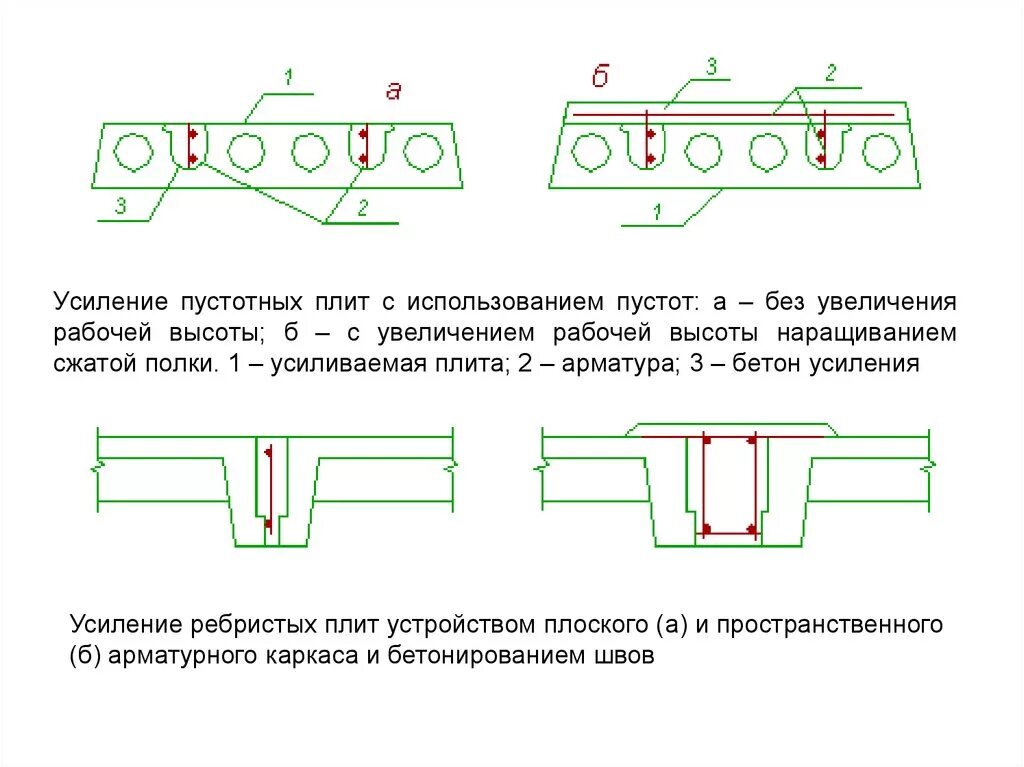 1

а

3

2

б

3

2

1

Усиление пустотных плит с использованием пустот: а – без увеличения рабочей высоты; б – с увеличением рабочей высоты наращиванием сжатой полки. 1 – усиливаемая плита; 2 – арматура; 3 – бетон усиления

Усиление ребристых плит устройством плоского (а) и пространственного (б) арматурного каркаса и бетонированием швов