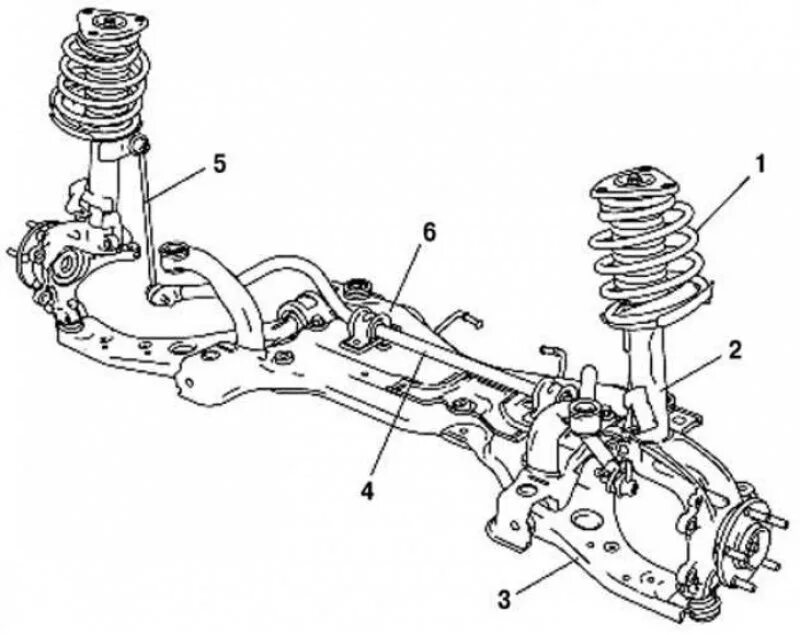 5
1
6
2
4
3