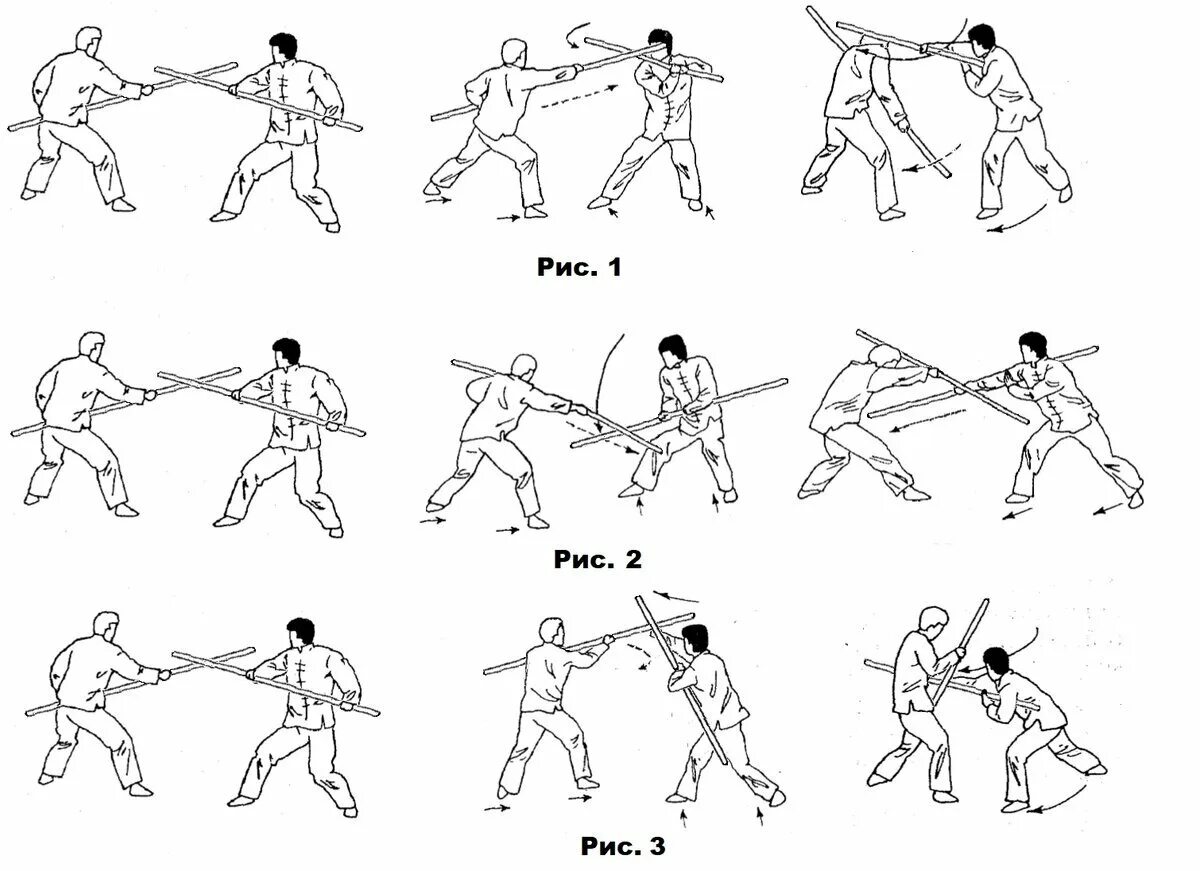 Рис. 1

Рис. 2

Рис. 3