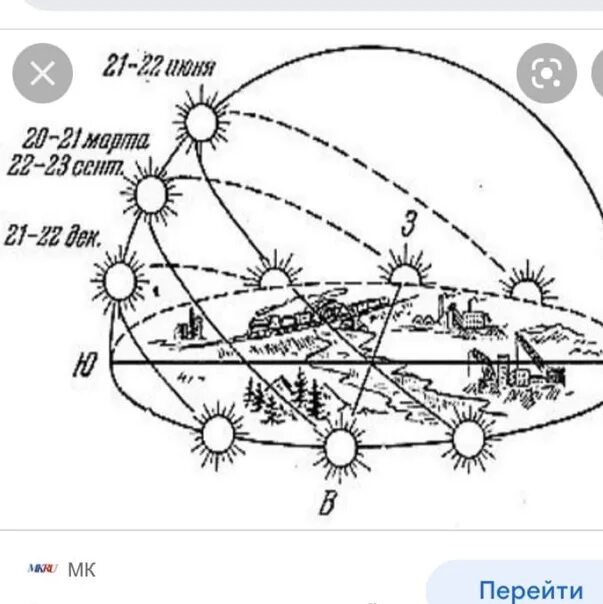 21-22 июня

20-21 марта
22-23 сент.

21-22 дек.

З

Ю

В

MK.RU МК

Перейти