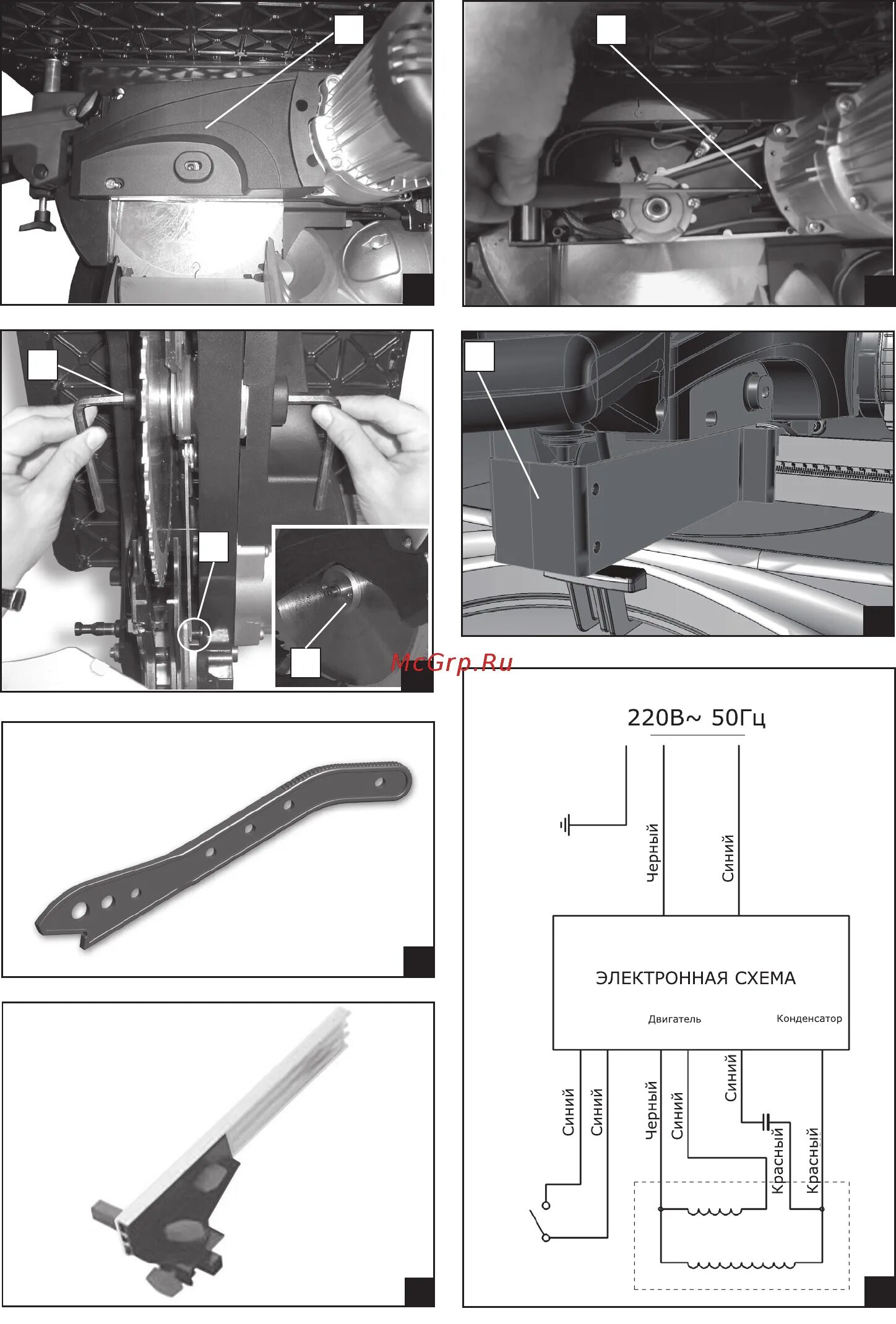 McGrp.Ru

220В~ 50Гц

Черный

Синий

ЭЛЕКТРОННАЯ СХЕМА

Двигатель

Конденсатор

Синий

Синий

Черный

Синий

Синий

Красный

Красный