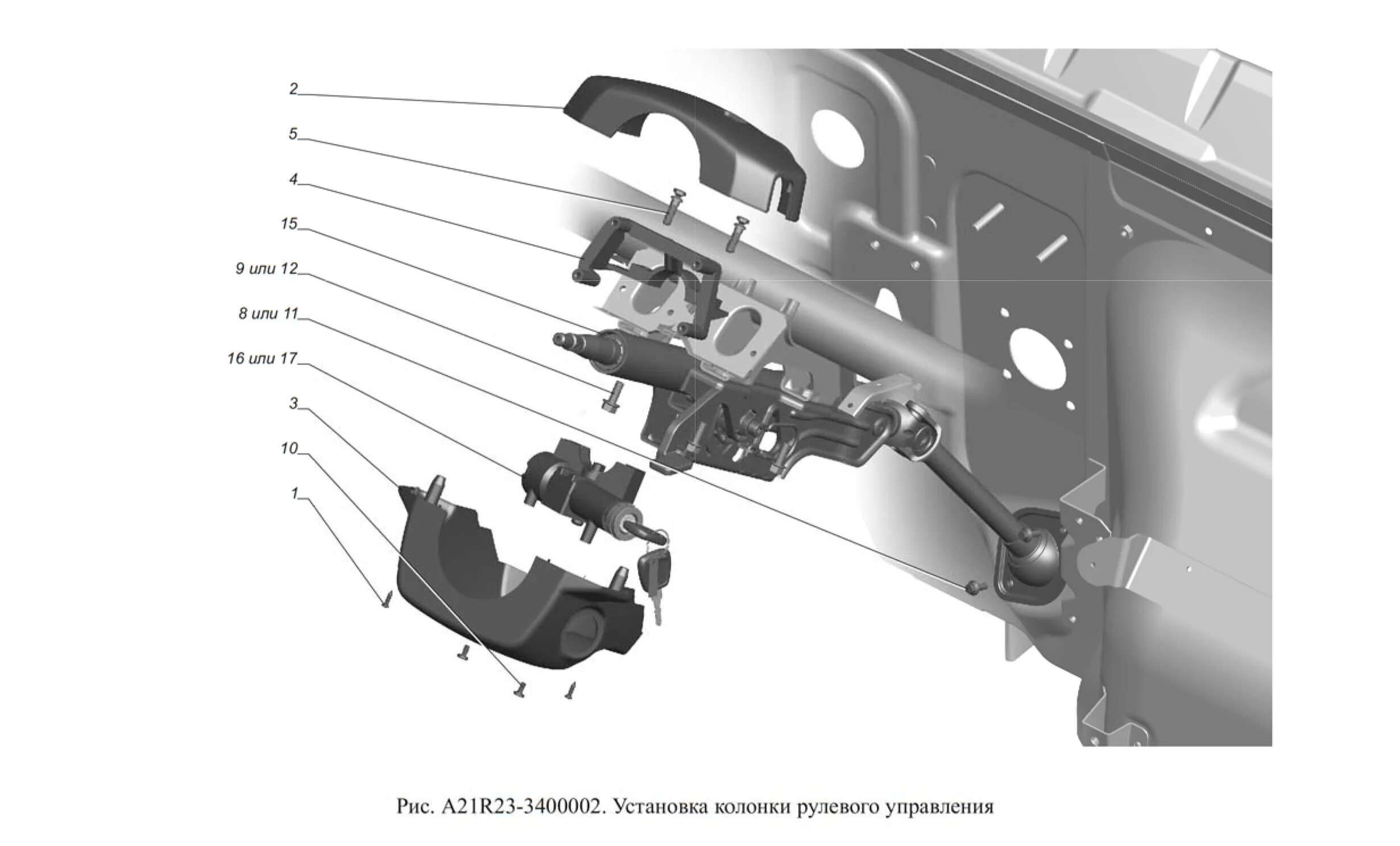 2
5
4
15
9 или 12
8 или 11
16 или 17
3
10
1

Рис. A21R23-3400002. Установка колонки рулевого управления