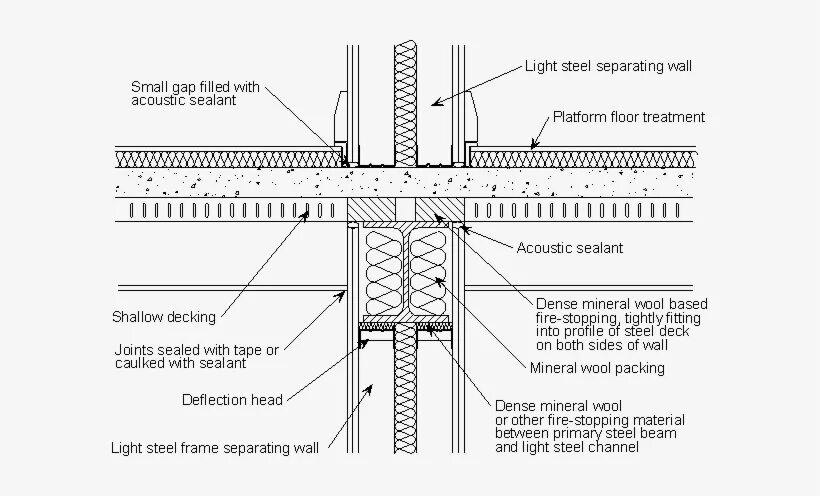 Small gap filled with acoustic sealant

Light steel separating wall

Platform floor treatment

Acoustic sealant

Shallow decking

Dense mineral wool based fire-stopping, tightly fitting into profile of steel deck on both sides of wall

Joints sealed with tape or caulked with sealant

Mineral wool packing

Deflection head

Dense mineral wool or other fire-stopping material between primary steel beam and light steel channel

Light steel frame separating wall