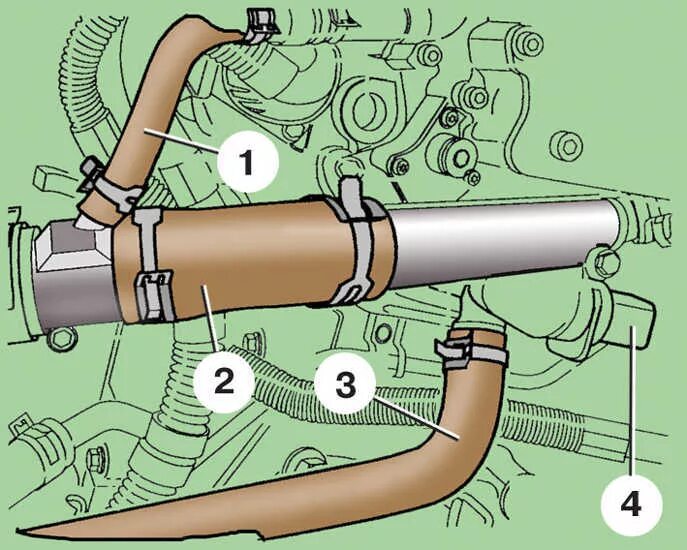 1
2
3
4