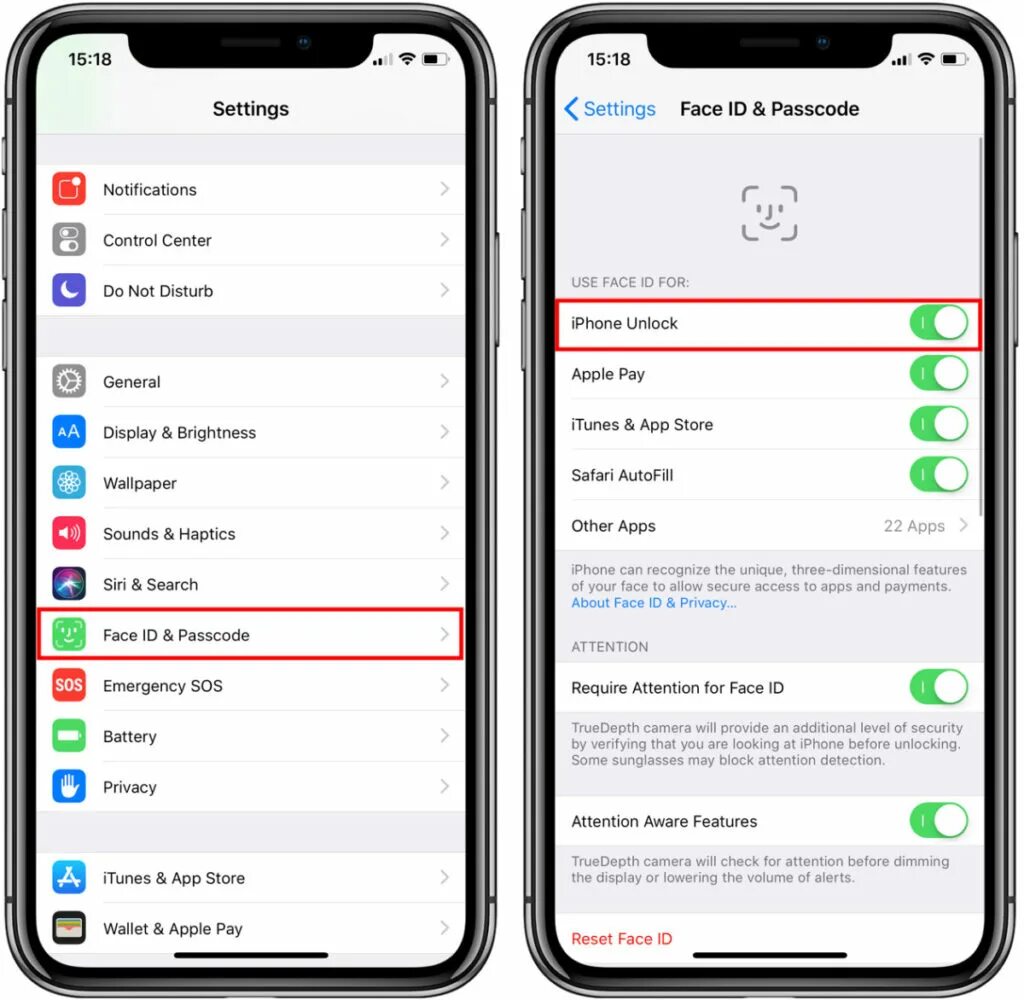 15:18

Settings

Notifications

Control Center

Do Not Disturb

General

AA

Display & Brightness

Wallpaper

Sounds & Haptics

Siri & Search

Face ID & Passcode

SOS

Emergency SOS

Battery

Privacy

iTunes & App Store

Wallet & Apple Pay

15:18

Settings

Face ID & Passcode

USE FACE ID FOR:

iPhone Unlock

Apple Pay

iTunes & App Store

Safari AutoFill

Other Apps

22 Apps

iPhone can recognize the unique, three-dimensional features of your face to allow secure access to apps and payments. About Face ID & Privacy...

ATTENTION

Require Attention for Face ID

TrueDepth camera will provide an additional level of security by verifying that you are looking at iPhone before unlocking. Some sunglasses may block attention detection.

Attention Aware Features

TrueDepth camera will check for attention before dimming the display or lowering the volume of alerts.

Reset Face ID