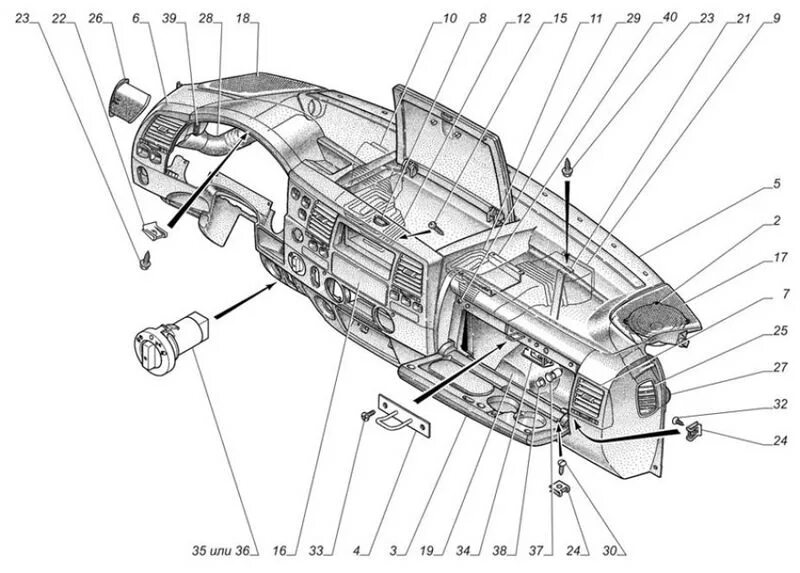 23 22 26 6 39 28 18 10 8 12 15 11 29 40 23 21 9

5
2
17
7
25
27
32
24

35 или 36 16 33 4 3 19 34 38 37 24 30