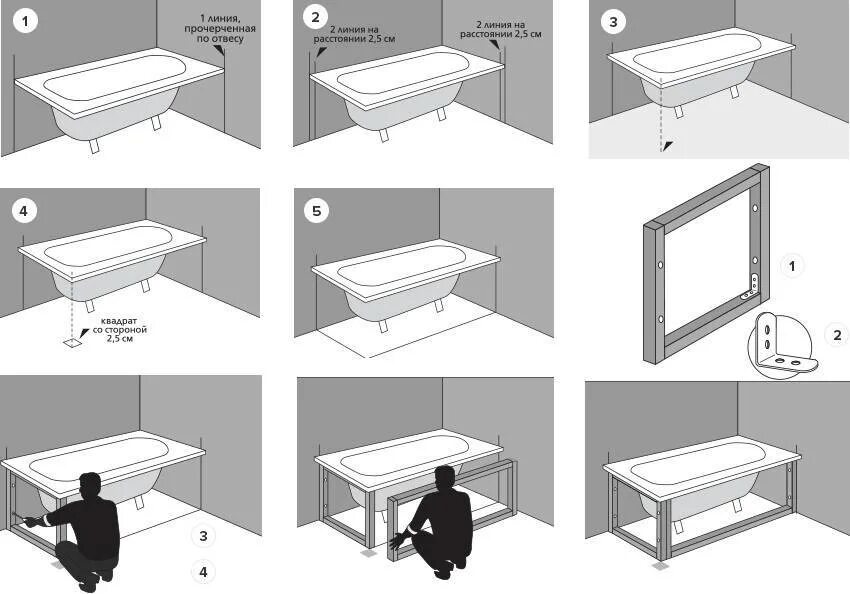 1

1 линия, прочерченная по отвесу

2

2 линия на расстоянии 2,5 см

2 линия на расстоянии 2,5 см

3

4

квадрат со стороной 2,5 см

5

1

2

3

4