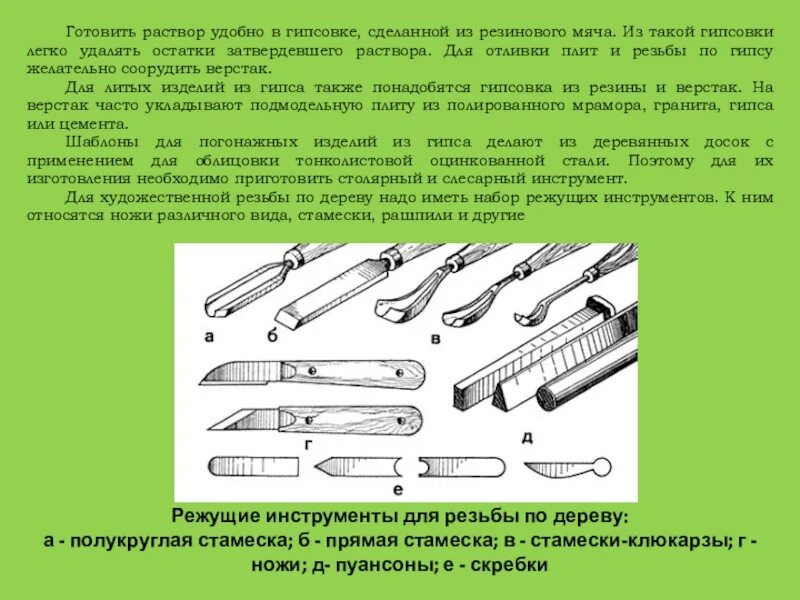 Готовить раствор удобно в гипсовке, сделанной из резинового мяча. Из такой гипсовки легко удалять остатки затвердевшего раствора. Для отливки плит и резьбы по гипсу желательно соорудить верстак.

Для литых изделий из гипса также понадобятся гипсовка из резины и верстак. На верстак часто укладывают подмодельную плиту из полированного мрамора, гранита, гипса или цемента.

Шаблоны для погонажных изделий из гипса делают из деревянных досок с применением для облицовки тонколистовой оцинкованной стали. Поэтому для их изготовления необходимо приготовить столярный и слесарный инструмент.

Для художественной резьбы по дереву надо иметь набор режущих инструментов. К ним относятся ножи различного вида, стамески, рашпили и другие

а б в г д е

Режущие инструменты для резьбы по дереву:
а - полукруглая стамеска; б - прямая стамеска; в - стамески-клюкарзы; г - ножи; д- пуансоны; е - скребки