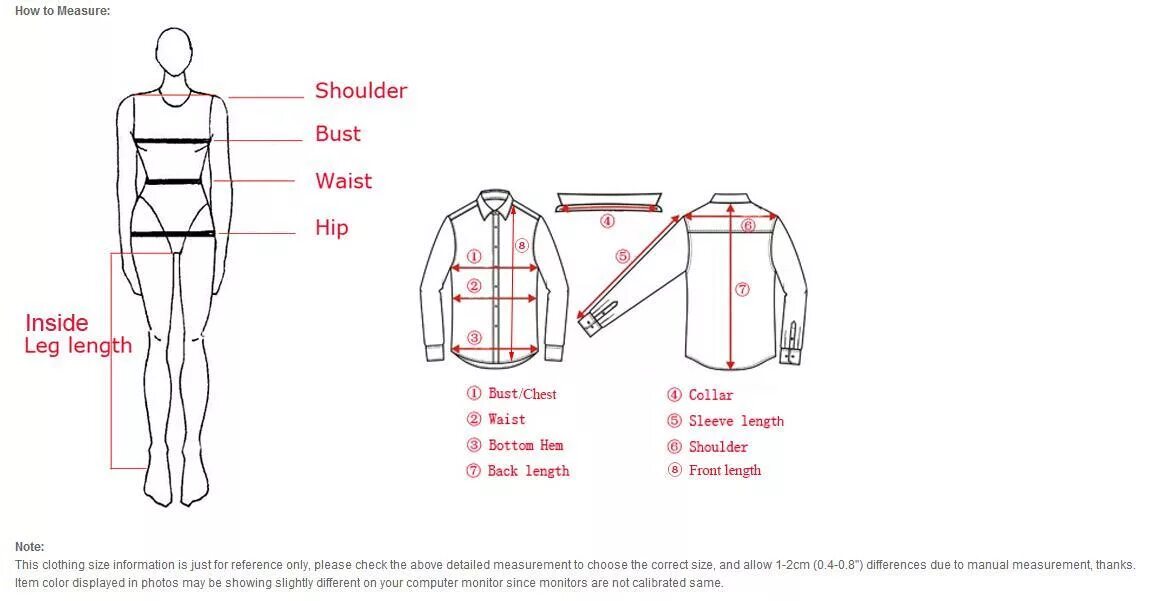 How to Measure:

Shoulder
Bust
Waist
Hip
Inside
Leg length

①
②
③
⑧
④
⑤
⑥
⑦

① Bust/Chest
② Waist
③ Bottom Hem
⑦ Back length

④ Collar
⑤ Sleeve length
⑥ Shoulder
⑧ Front length

Note:
This clothing size information is just for reference only, please check the above detailed measurement to choose the correct size, and allow 1-2cm (0.4-0.8") differences due to manual measurement, thanks.
Item color displayed in photos may be showing slightly different on your computer monitor since monitors are not calibrated same.