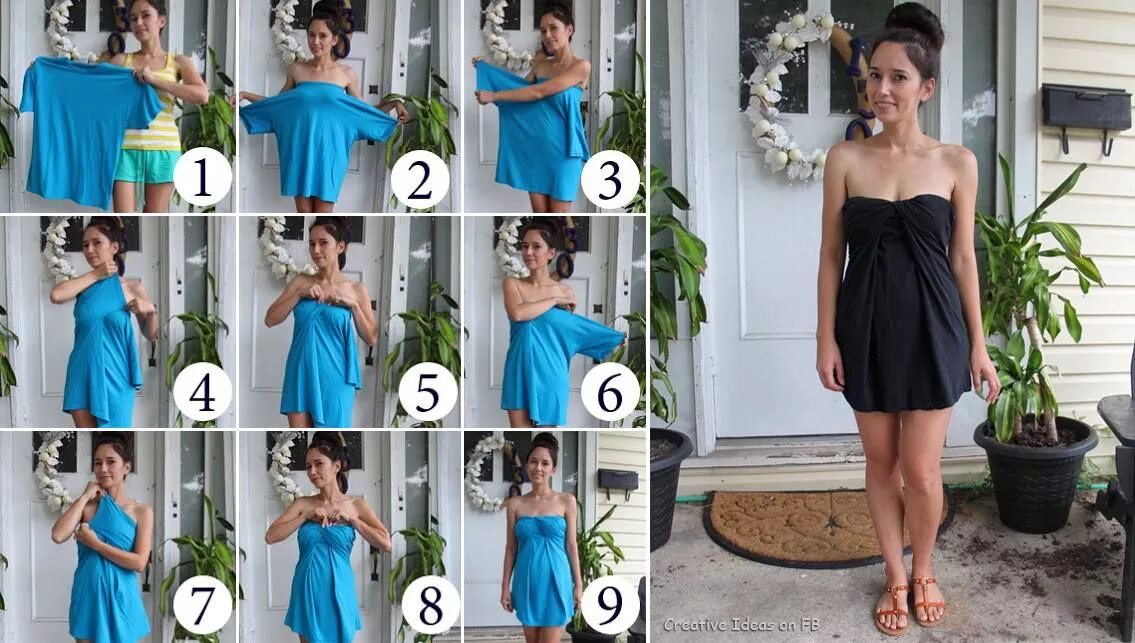 1
2
3
4
5
6
7
8
9
Creative Ideas on FB