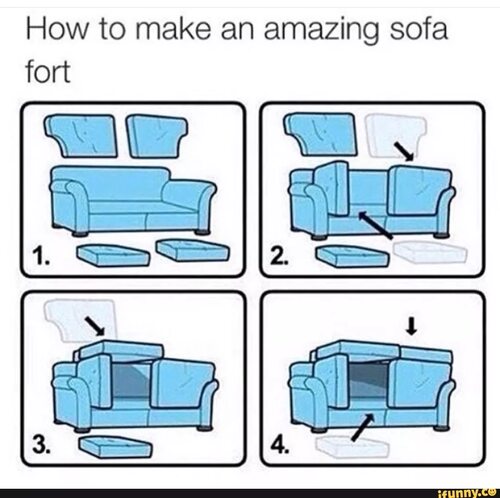 How to make an amazing sofa fort

1.

2.

3.

4.

ifunny.co