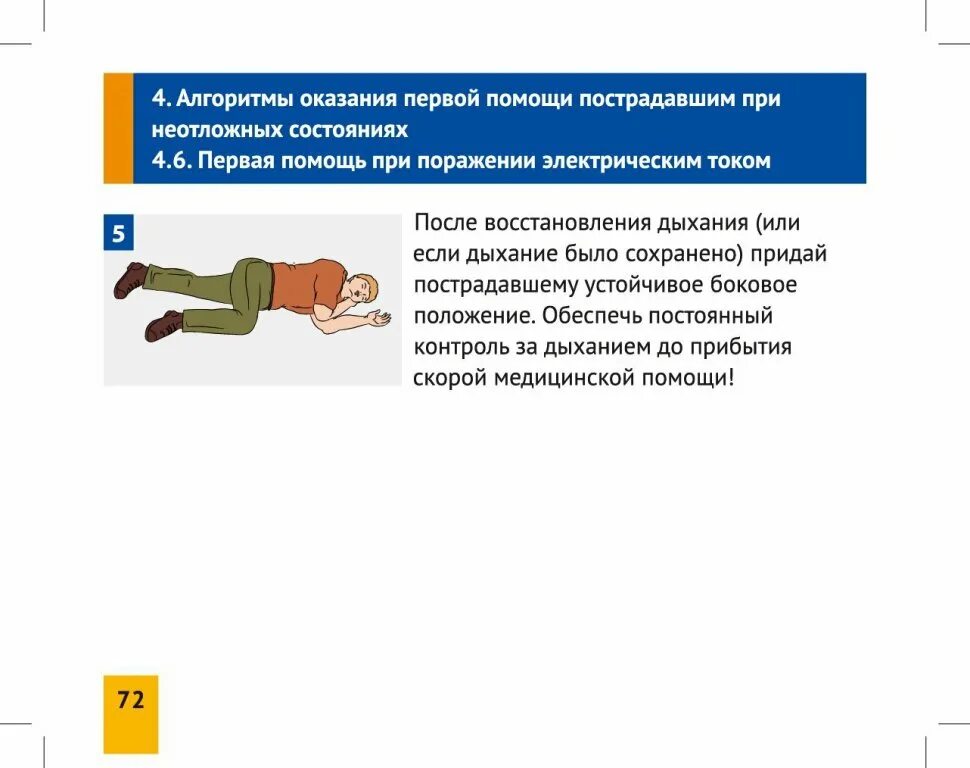 4. Алгоритмы оказания первой помощи пострадавшим при неотложных состояниях
4.6. Первая помощь при поражении электрическим током

5

После восстановления дыхания (или если дыхание было сохранено) придай пострадавшему устойчивое боковое положение. Обеспечь постоянный контроль за дыханием до прибытия скорой медицинской помощи!

72